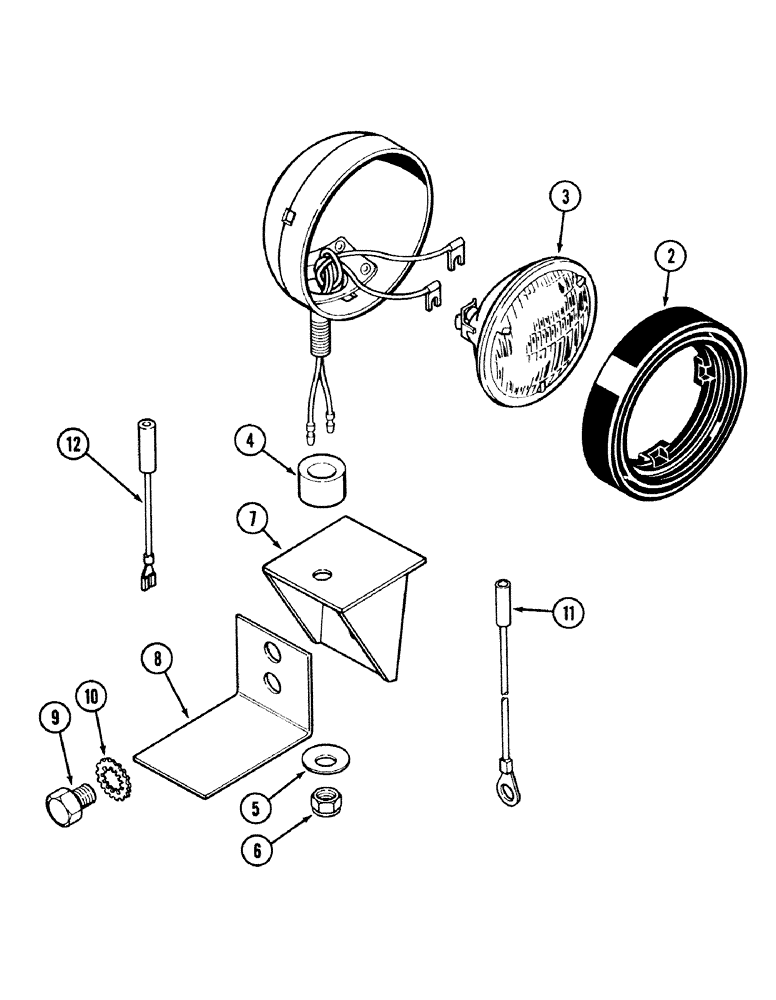 3
2
12
4
7
11
8
9
10
5
6