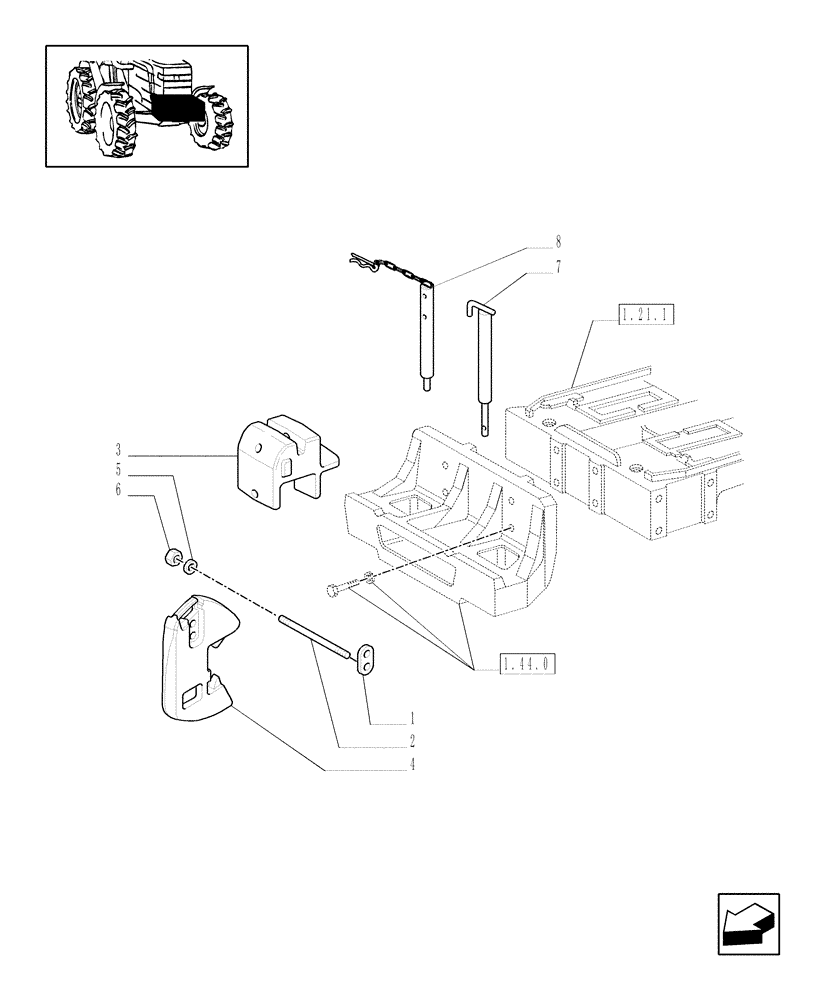 8
7
1.21.1
3
5
6
1.44.0
1
2
4