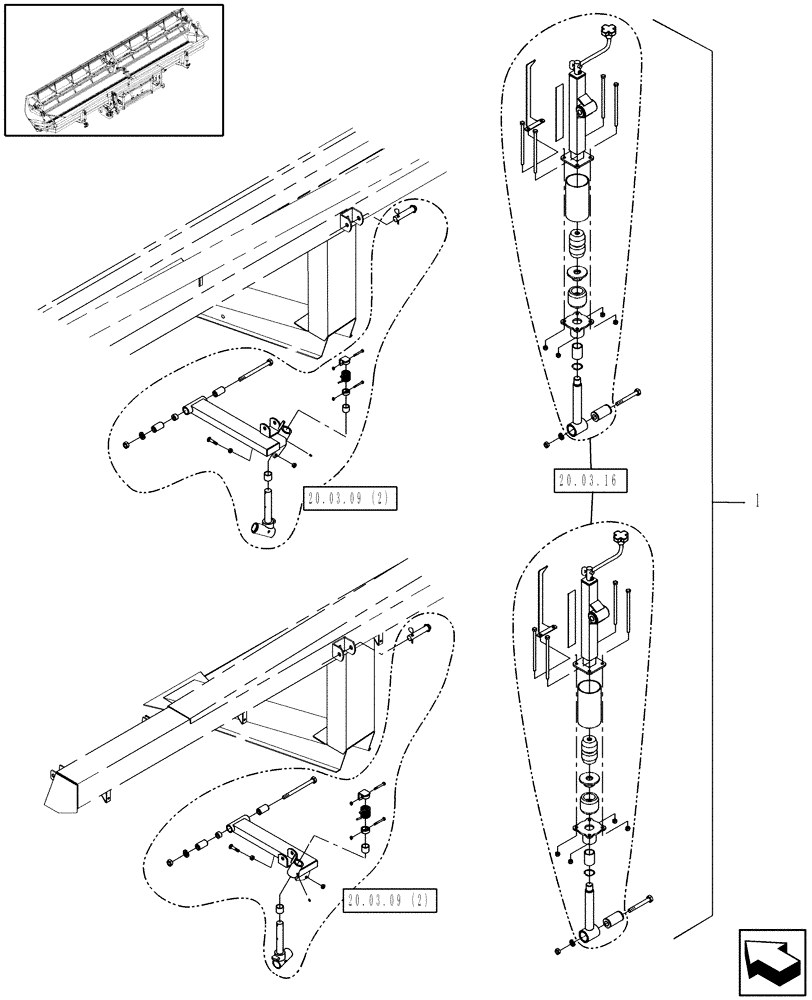 20.03.09 (2)

20.03.16

1

20.03.09 (2)