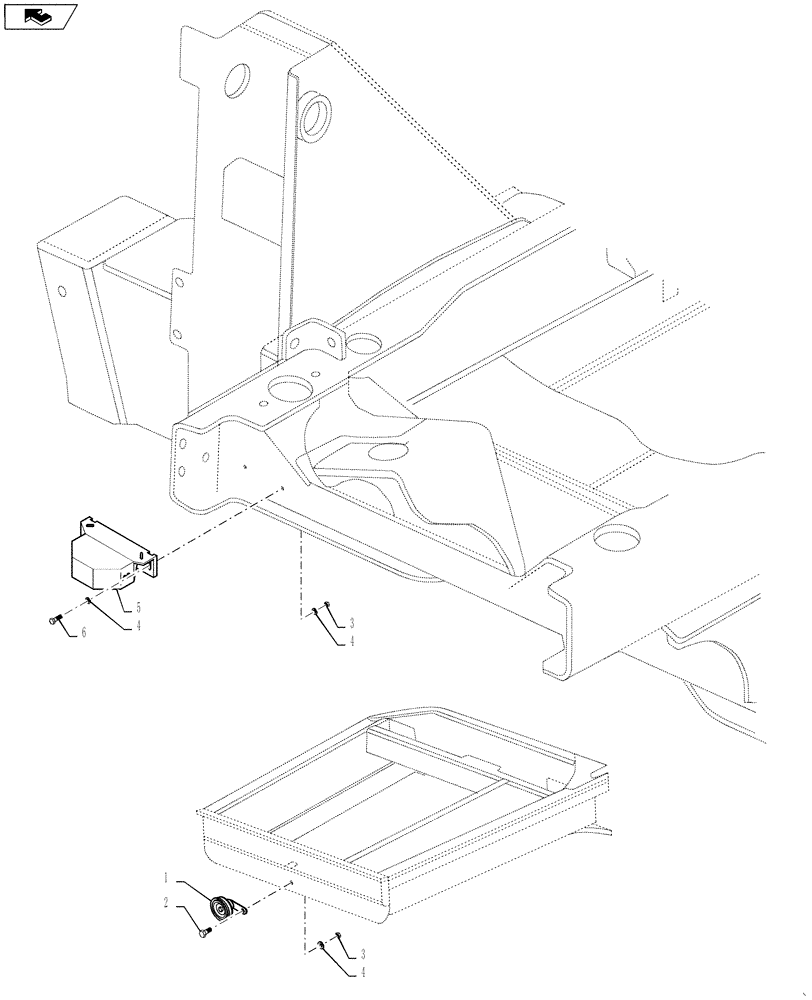 5
4
6
3
4
1
2
3
4