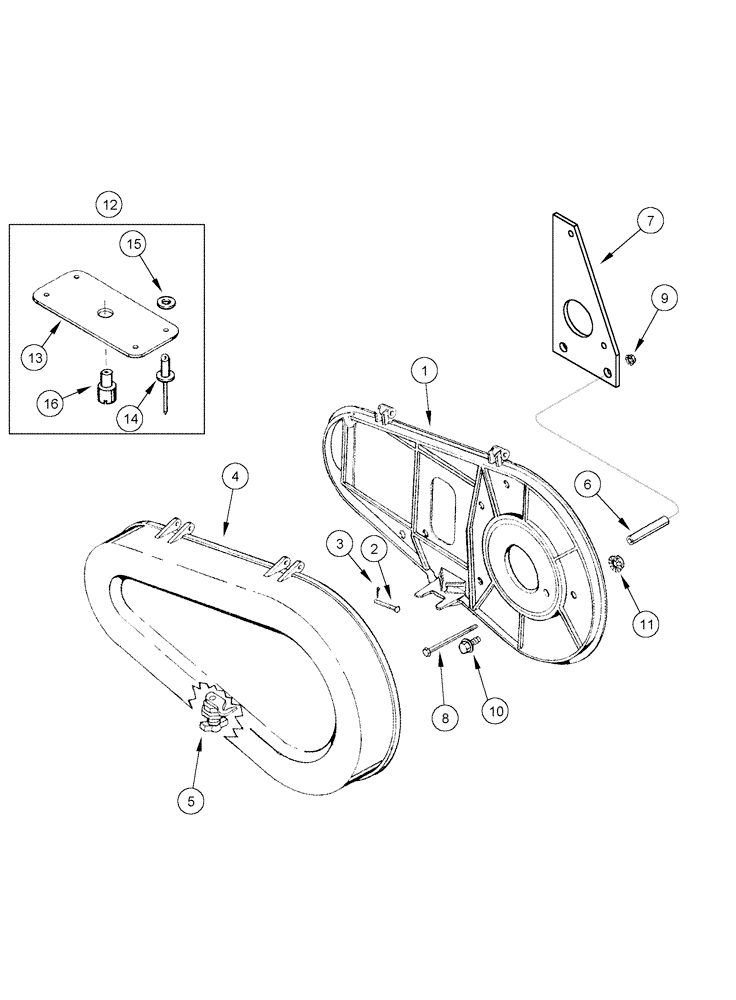 12
15
13
16
14
7
9
1
4
6
3
2
11
8
10
5