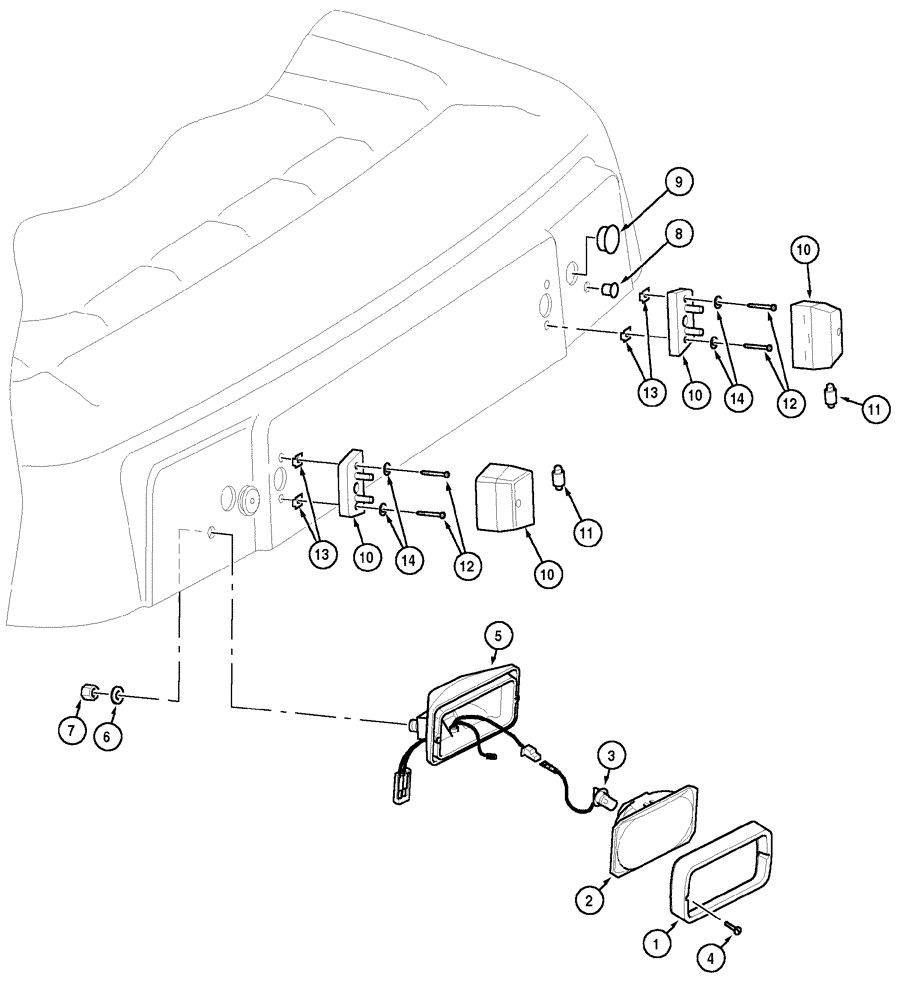 9
8
10
13
10
14
12
11
13
10
14
12
11
10
5
7
6
3
2
1
4