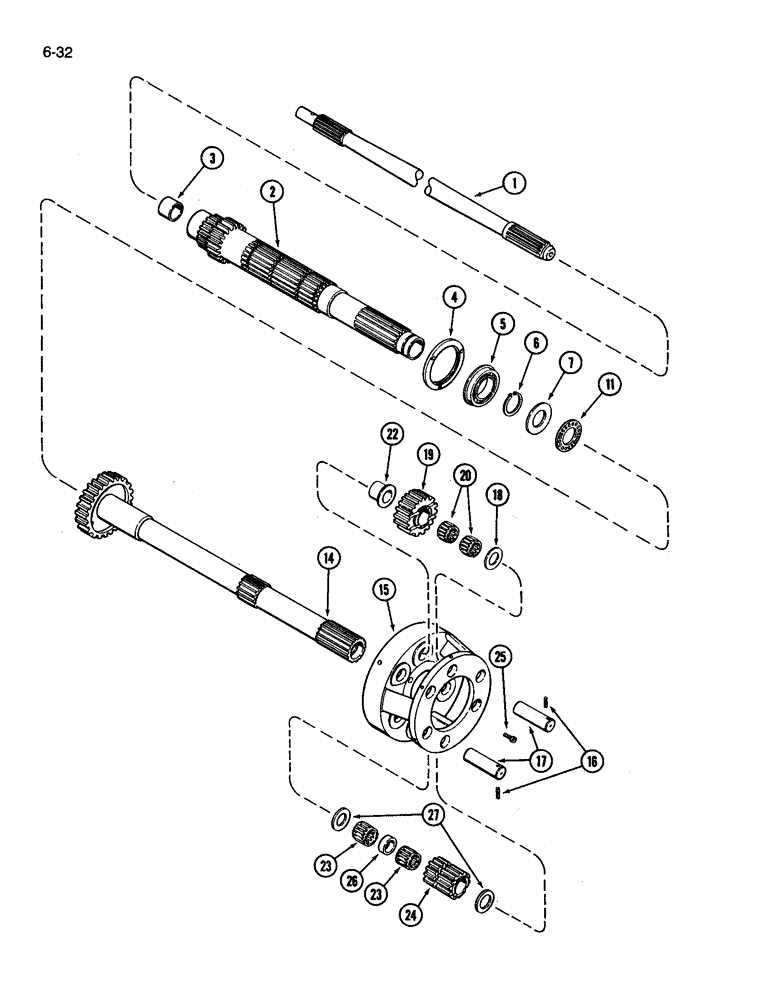 6-32

3
2
1
4
5
6
7
11
22
19
20
18
14
15
25
17
16
27
23
26
23
24