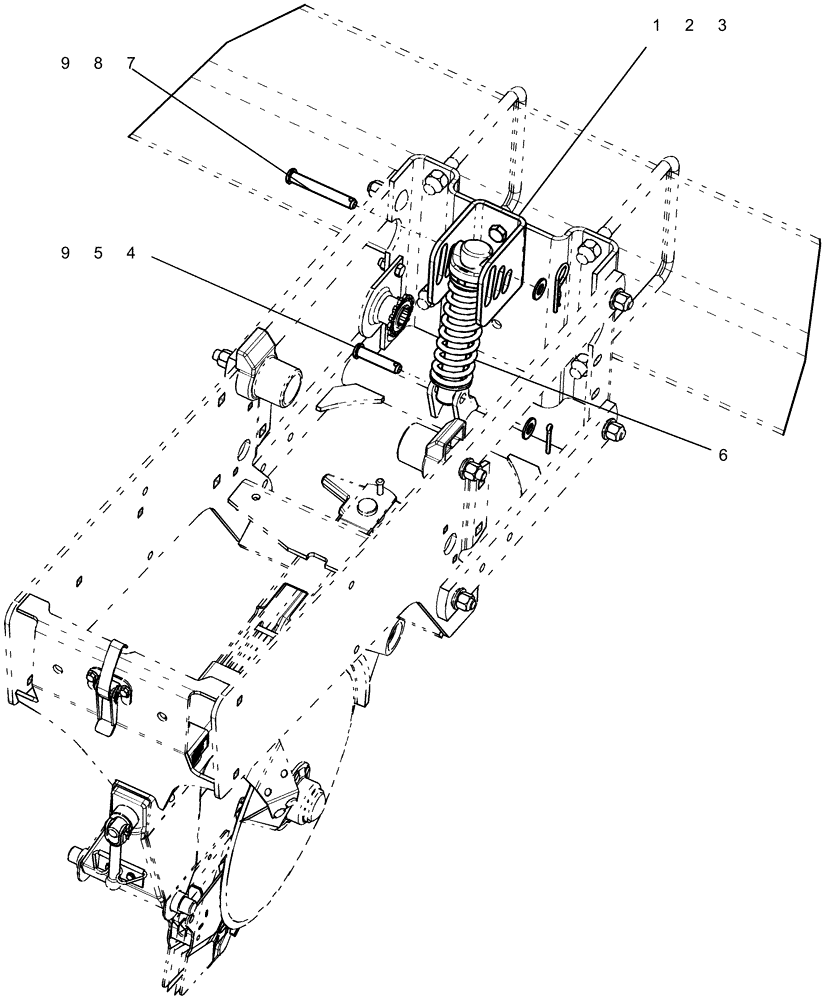 1 2 3

9 8 7

9 5 4

6