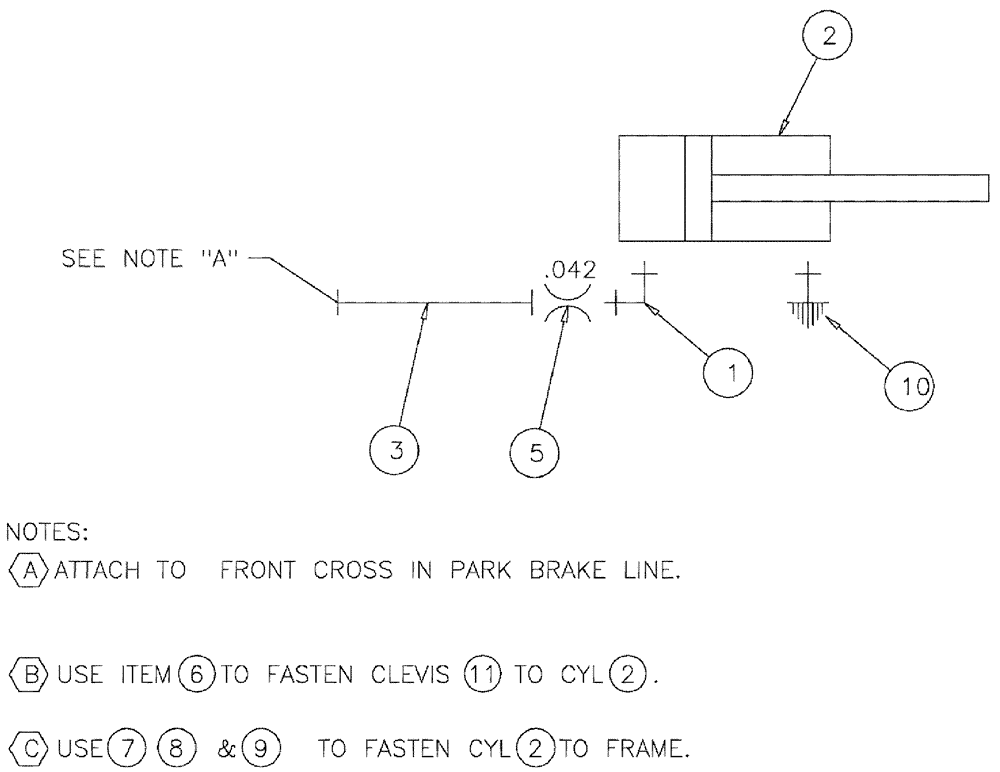 2

SEE NOTE "A"

.042

1

10

3

5

NOTES:
A ATTACH TO FRONT CROSS IN PARK BRAKE LINE.

B USE ITEM 6 TO FASTEN CLEVIS 11 TO CYL 2.

C USE 7 8 & 9 TO FASTEN CYL 2 TO FRAME.