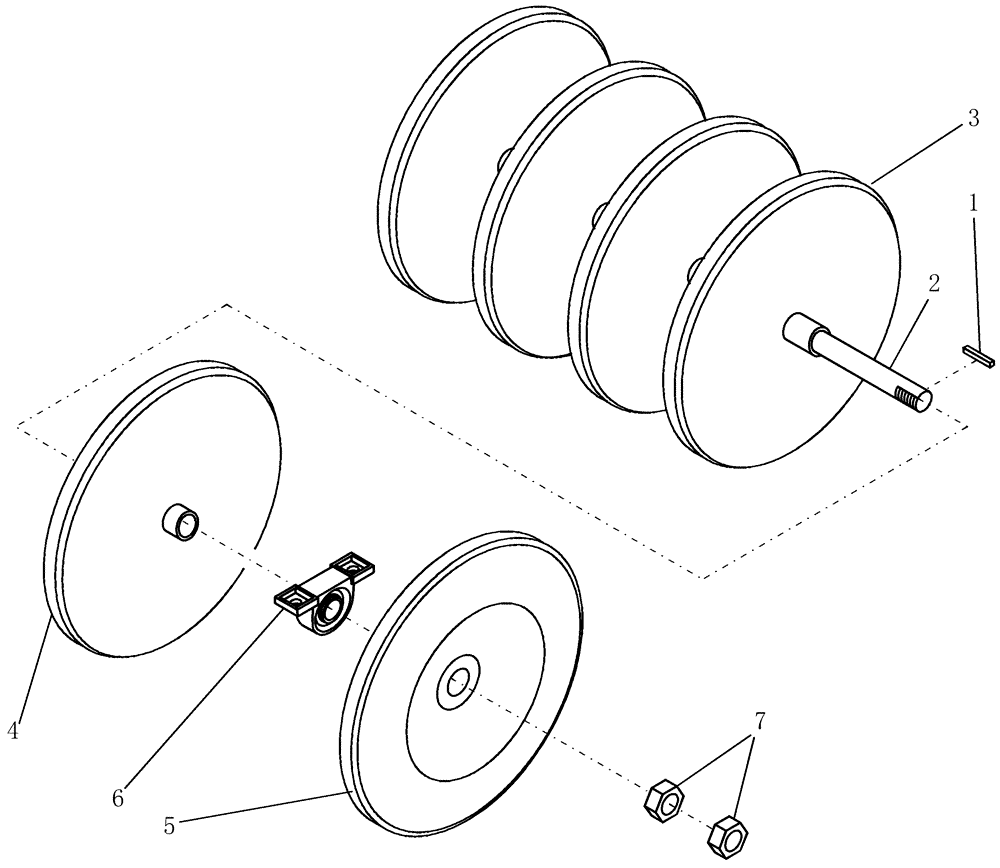 3
1
2
4
6
5
7