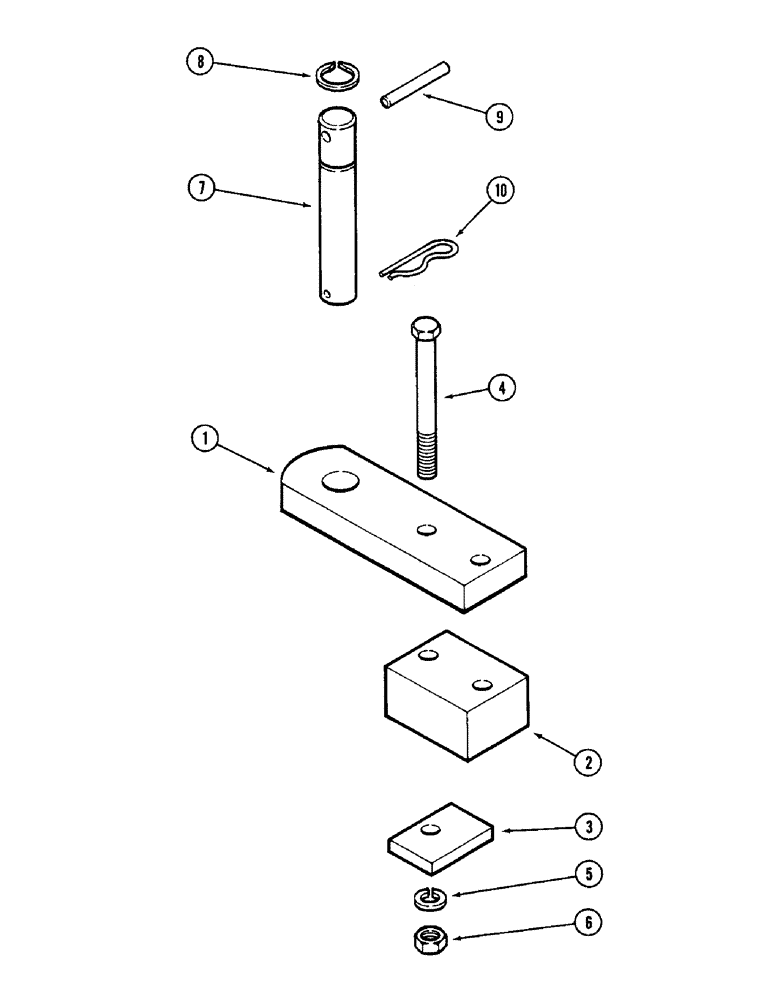 8
9
7
10
4
1
2
3
5
6