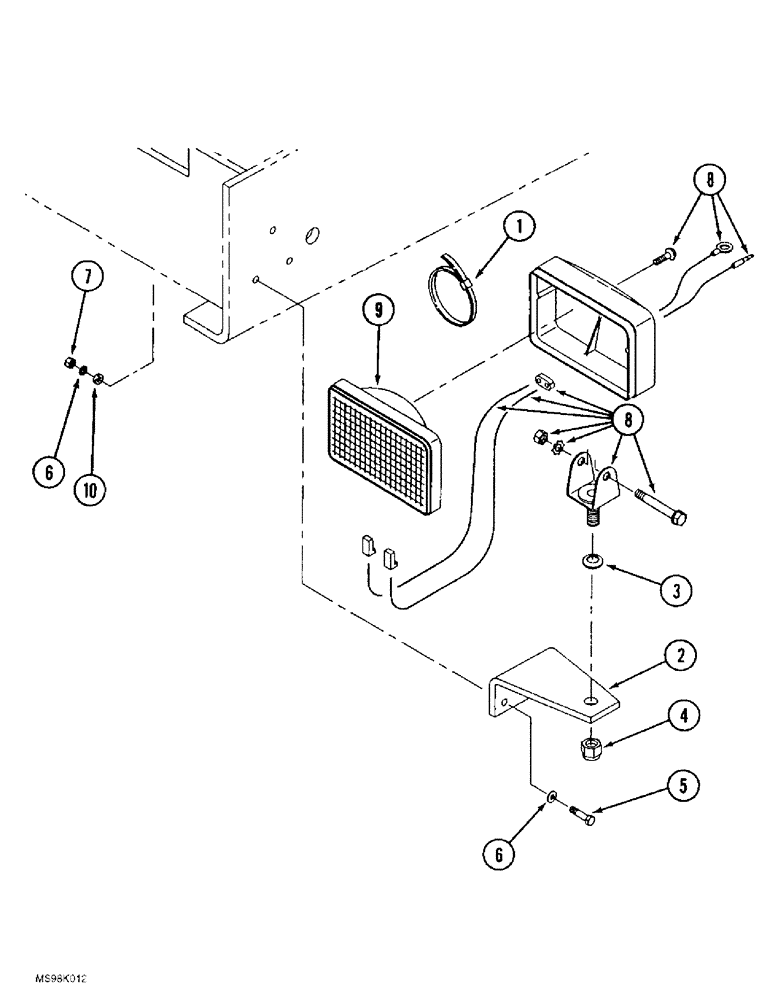 8
1
7
9
8
6
10
3
2
4
5
6
MS98K012