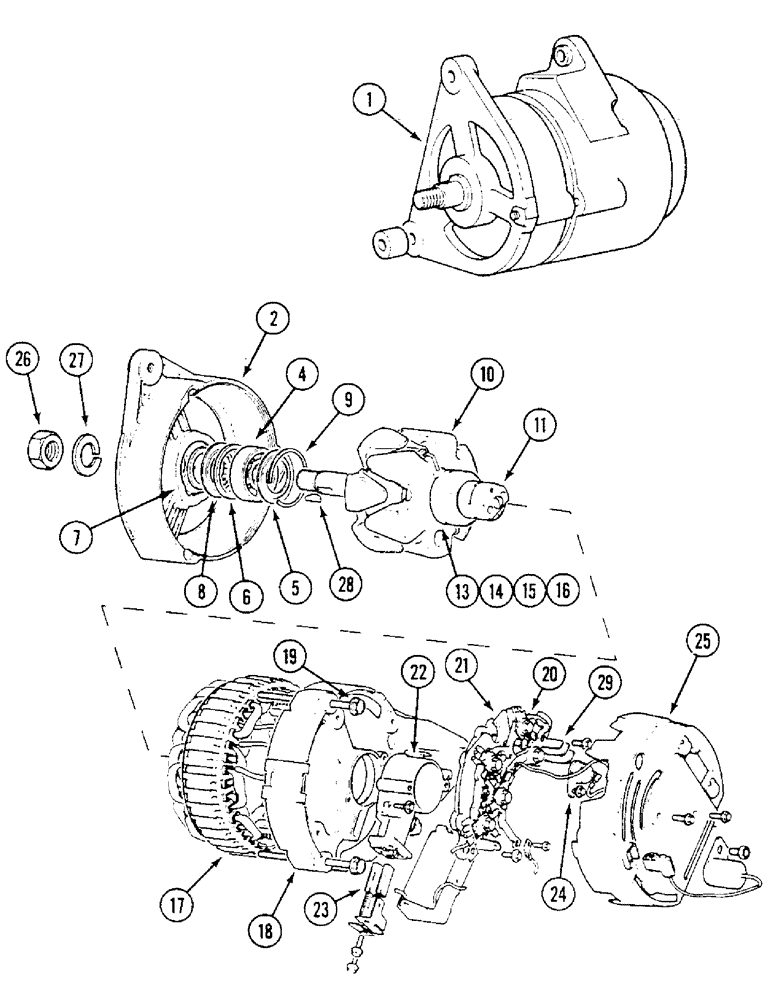 1
2
26
27
4
9
10
11
7
8
6
5
28
13
14
15
16
19
22
21
20
29
25
17
18
23
24