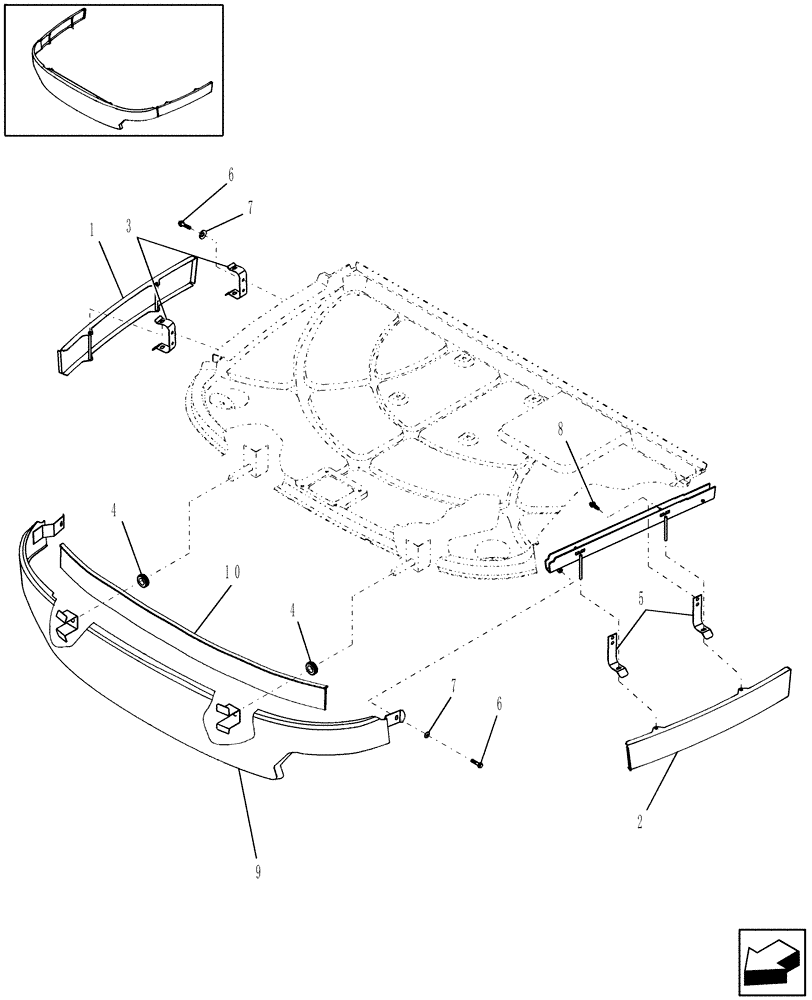 6
7
1
3
8
4
10
4
5
7
6
2
9