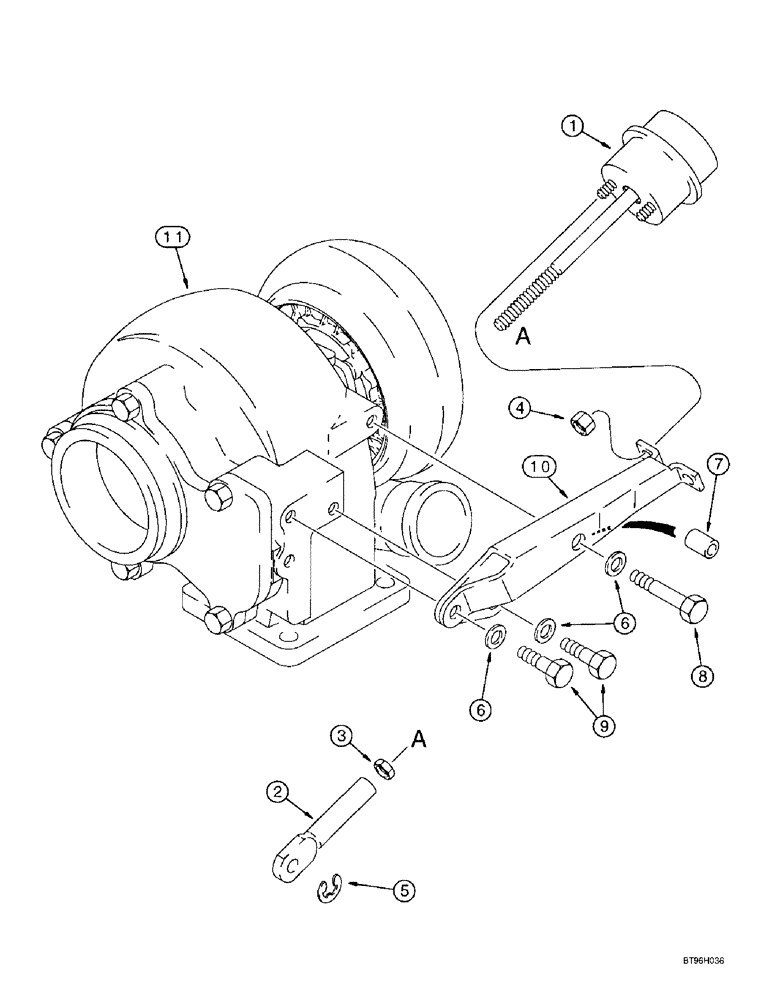 1
11
A
4
10
7
6
8
6
9
3
A
2
5
BT96H036