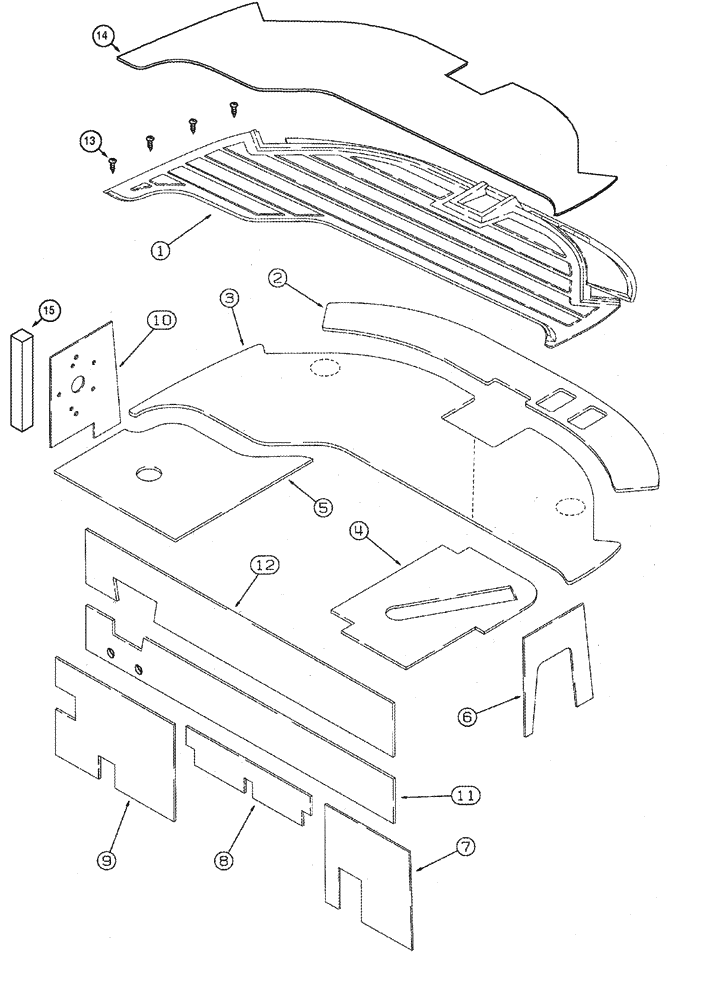 14
13
1
15
10
3
2
5
4
12
6
11
9
8
7