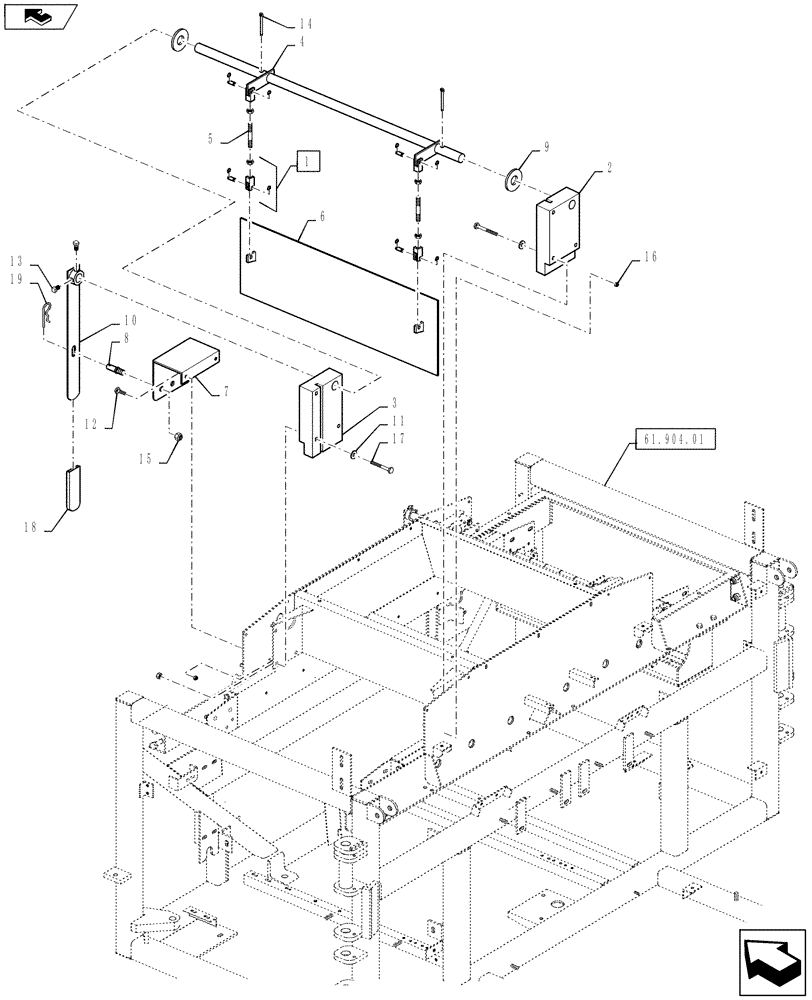 14
4
5
1
9
2
6
16
13
19
10
8
7
12
15
3
11
17
18
61.904.01