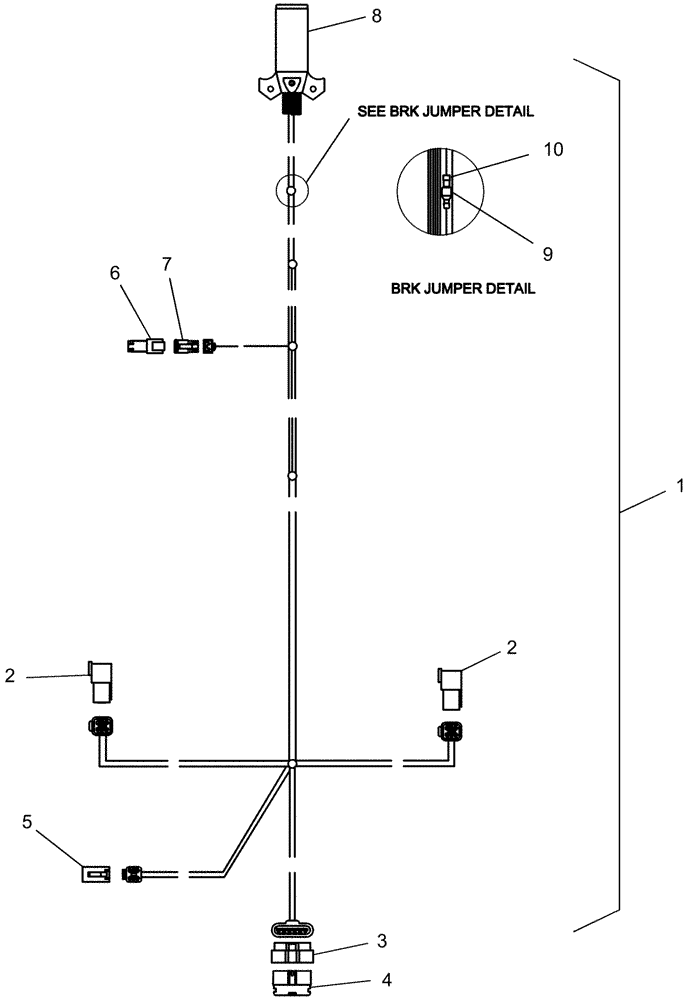 8

SEE BRK JUMPER DETAIL

10

9

BRK JUMPER DETAIL

6

7

1

2

2

5

3

4