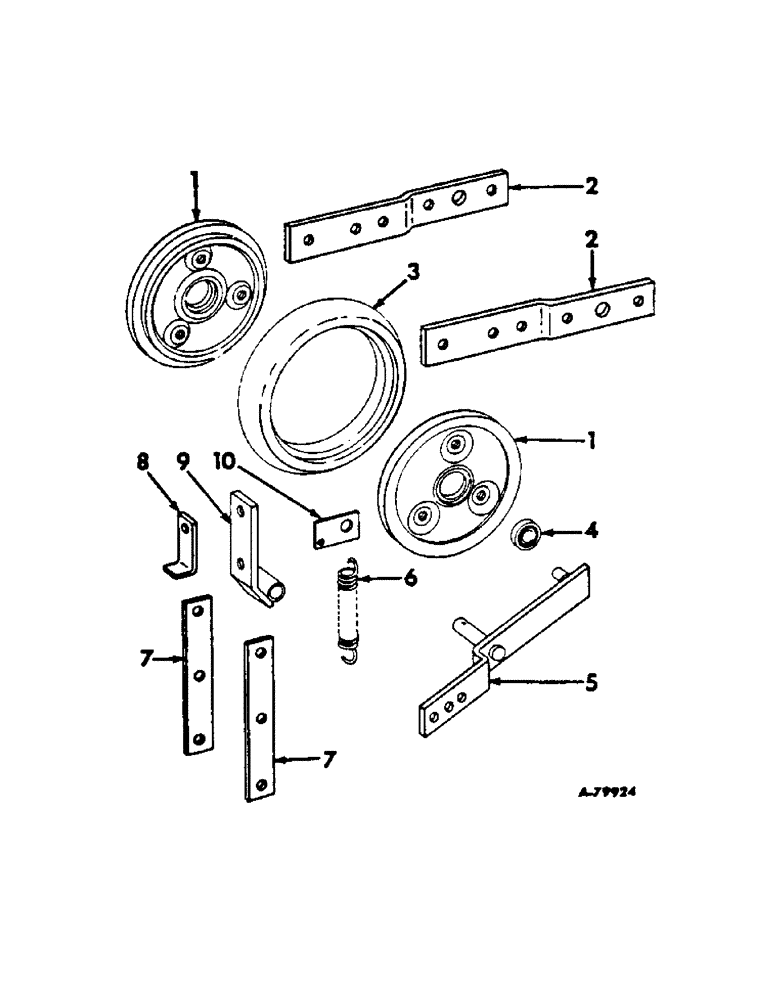 1
2
2
3
1
8
9
10
4
6
7
5
7
A-79924