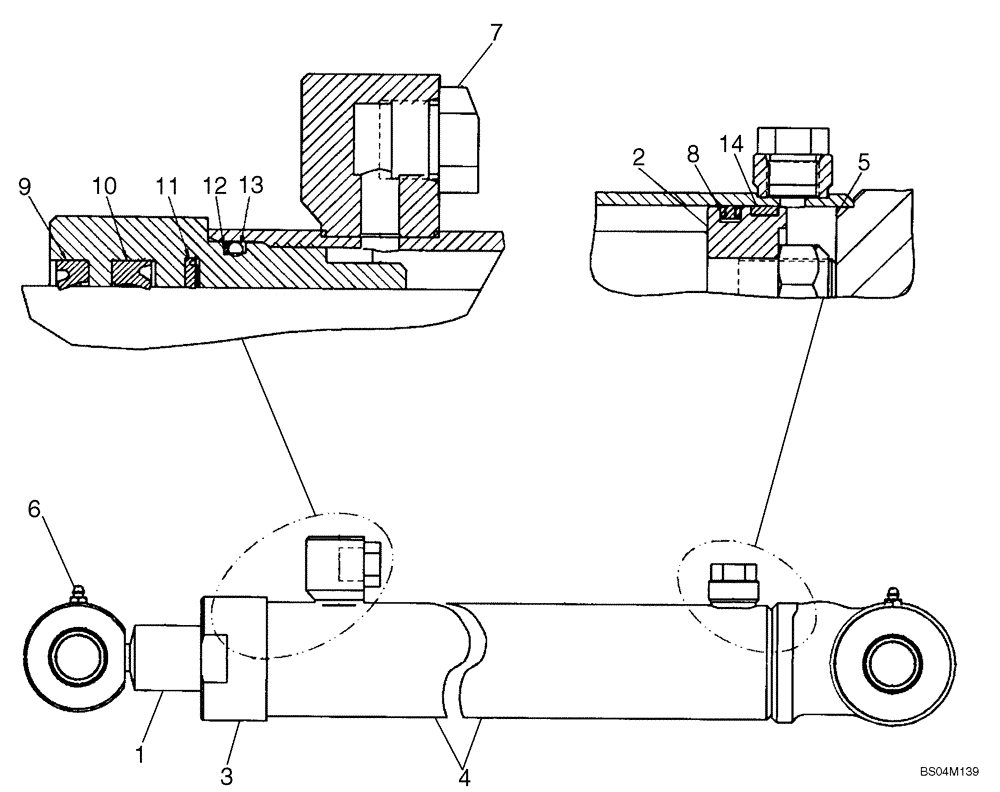 7

9 10 11 12 13

2 8 14 5

6

1 3 4

BS04M139