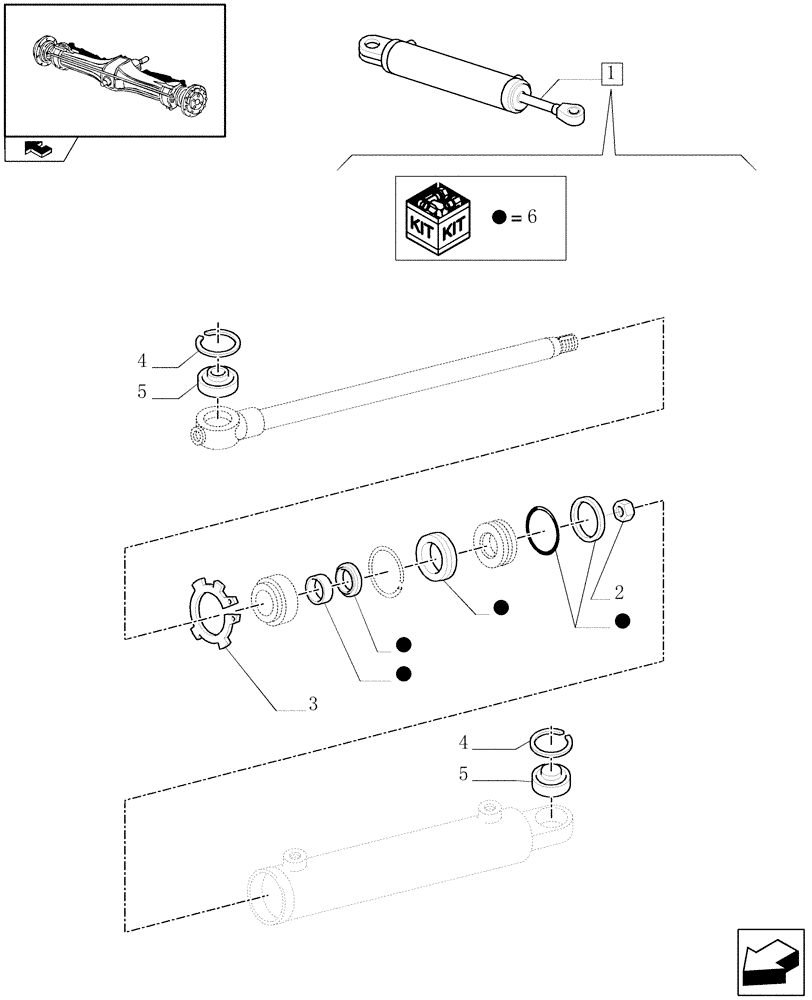 1

KIT KIT

● = 6

4

5

2

3

4

5