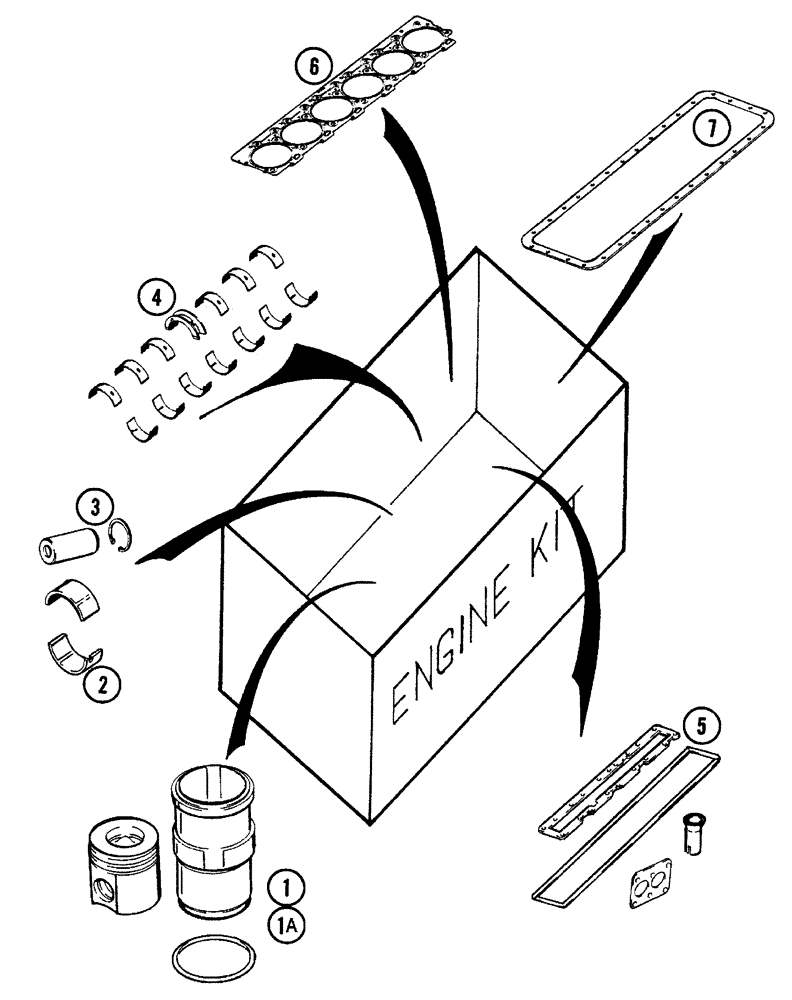 6
7
4
3
2
ENGINE KIT
5
1
1A