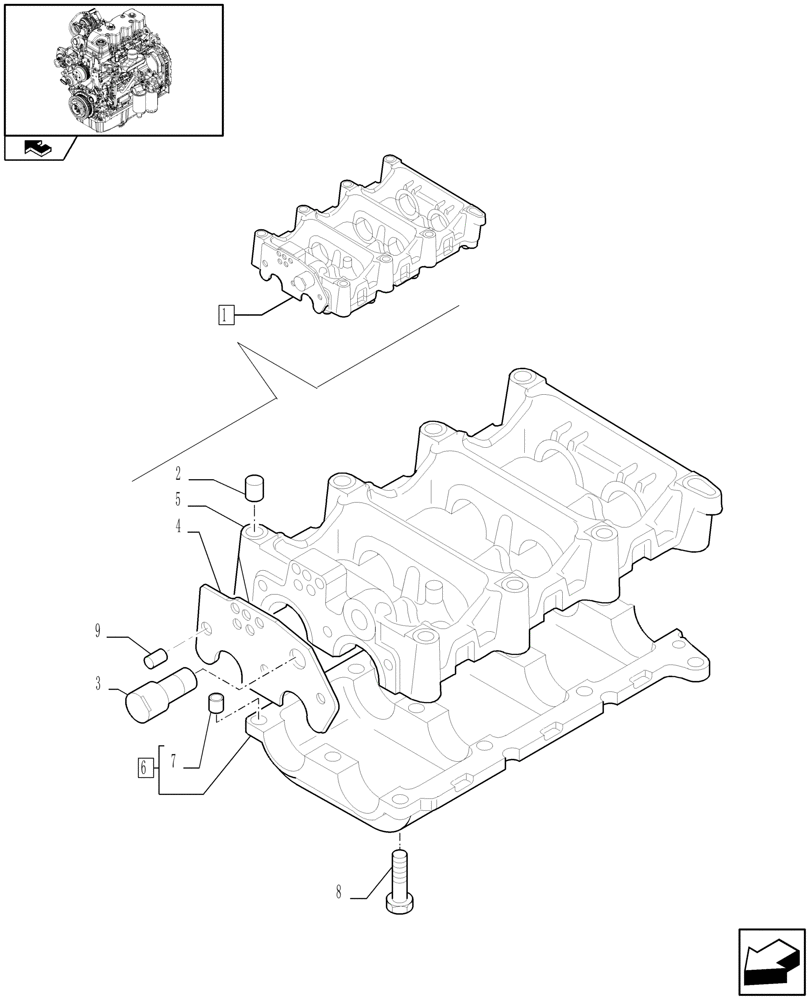 1
2
5
4
9
3
6
7
8