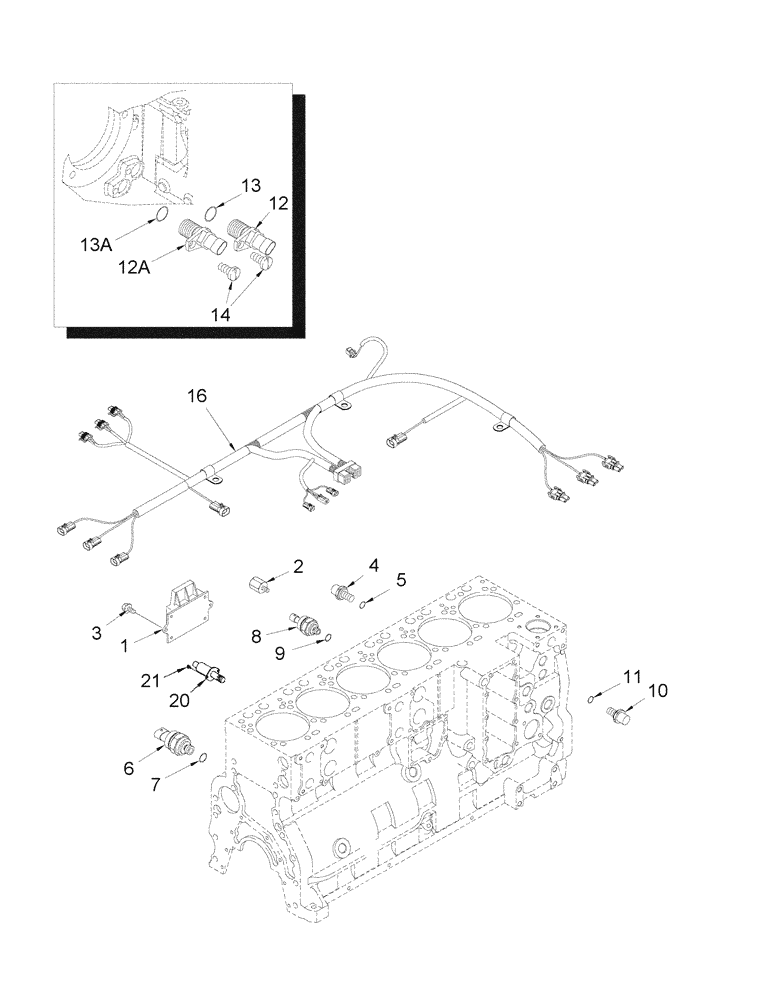 13
12
13A
12A
14
16
2
4
5
3
1
8
9
21
20
11
10
6
7