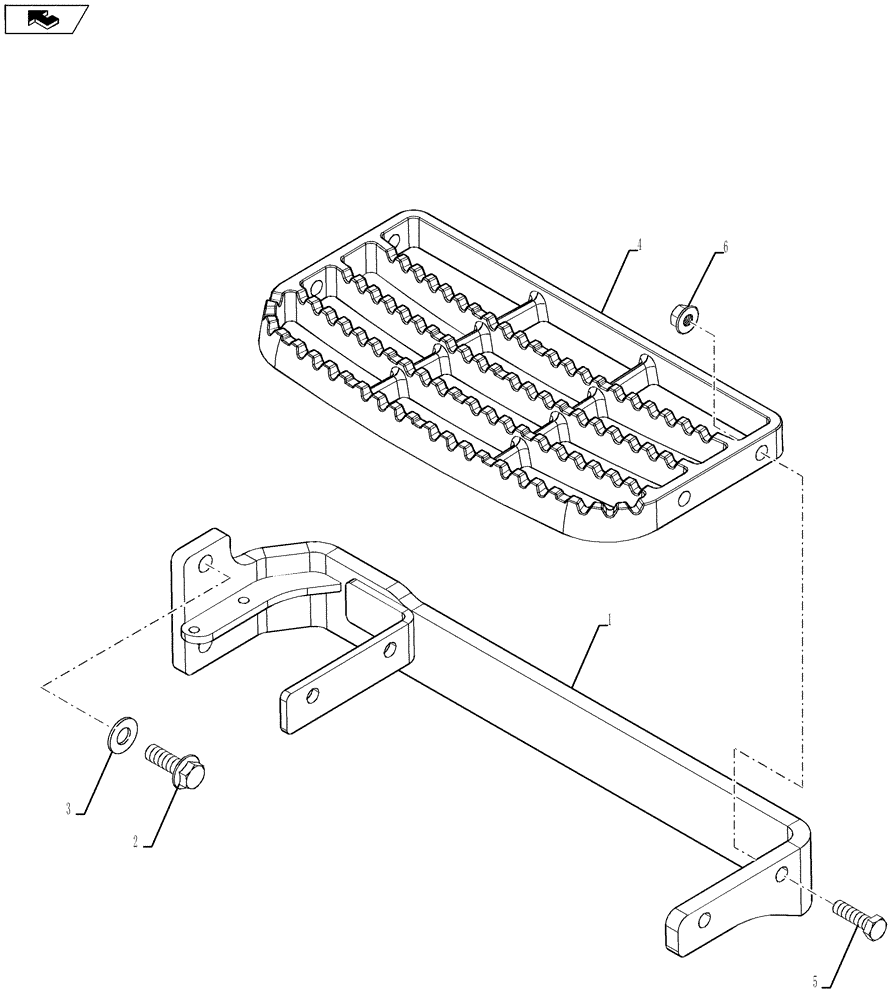 4
6
1
3
2
5