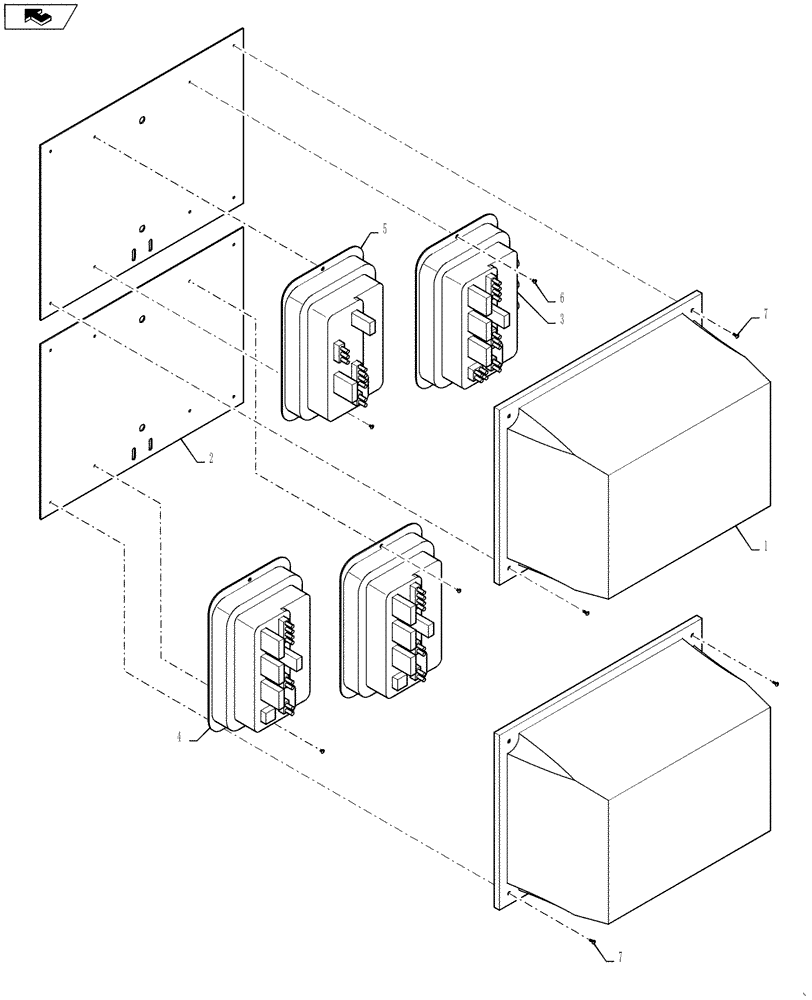 5
6
3
7
2
1
4
7