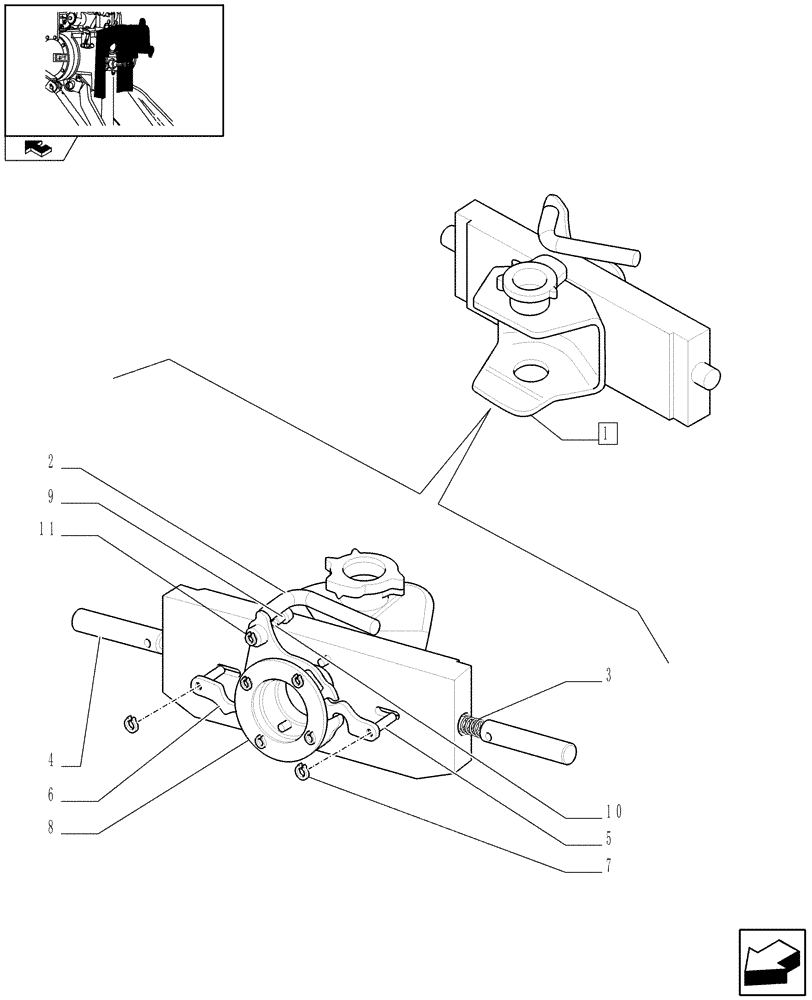 1
2
9
11
3
4
6
8
10
5
7