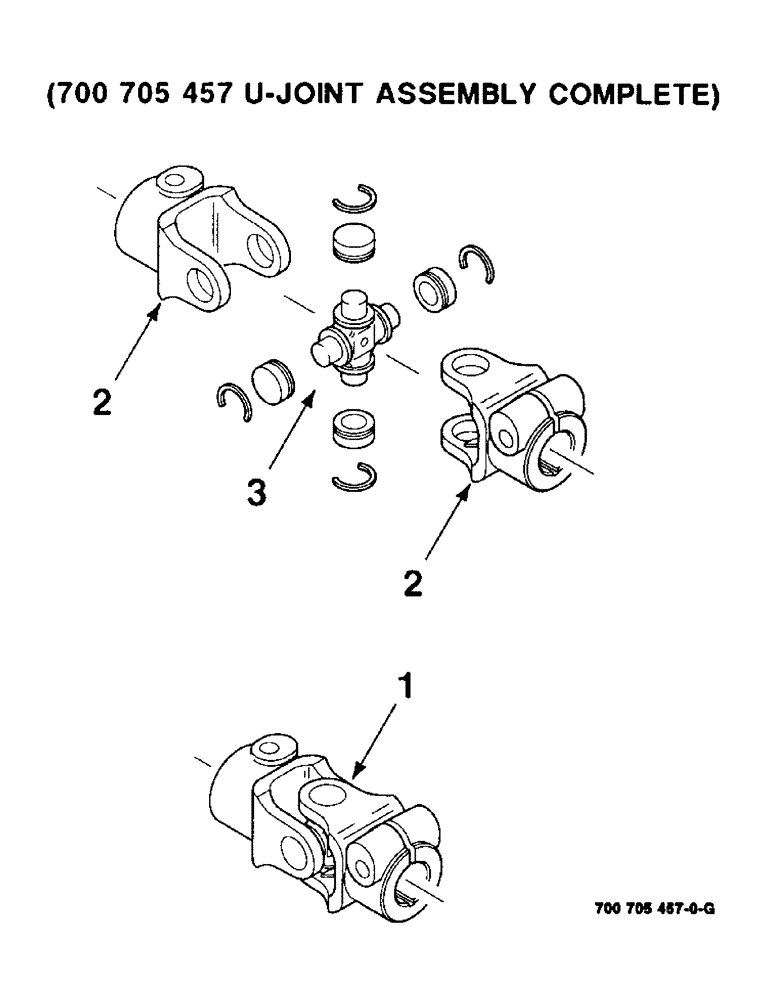 (700 705 457 U-JOINT ASSEMBLY COMPLETE)

2

3

2

1

700 705 457-0-G