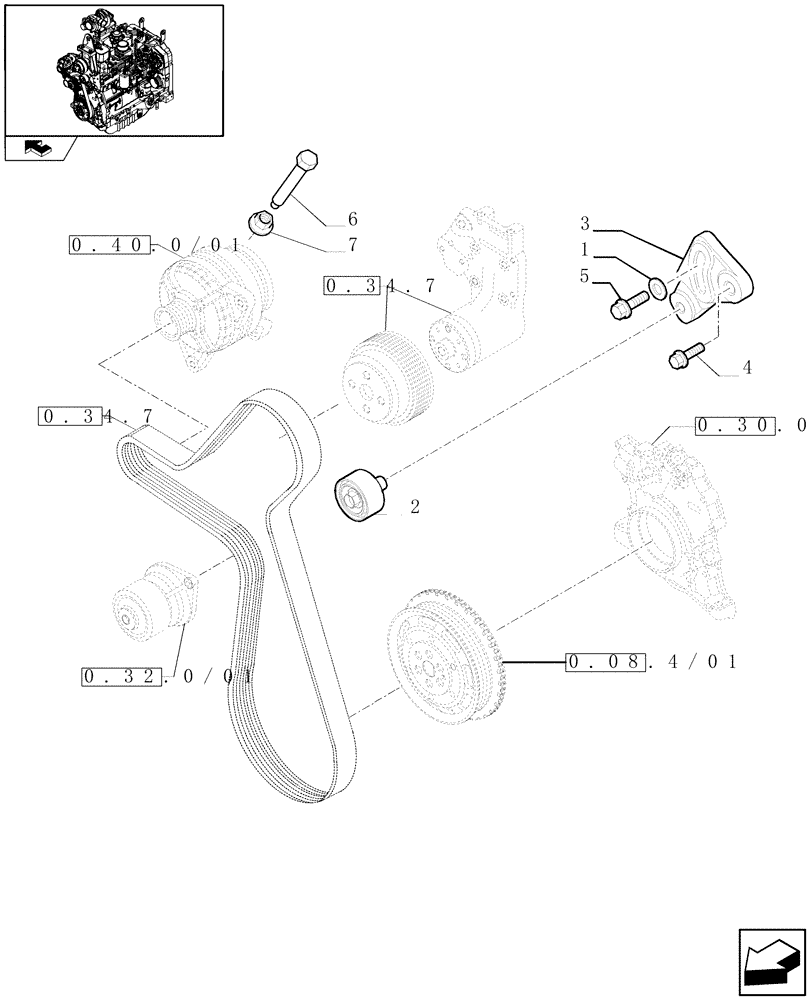 6
7
0.40.0/01
3
1
5
0.34.7
4
0.34.7
0.30.0
2
0.32.0/01
0.08.4/01