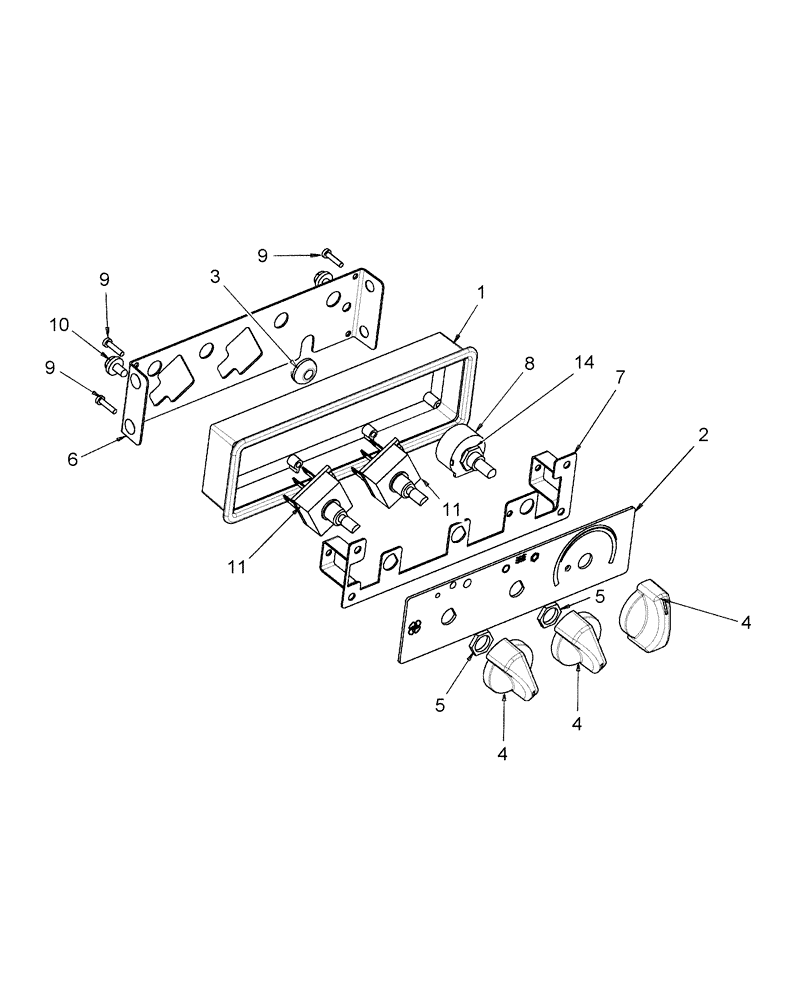 9
9
3
1
10
9
8
14
7
6
2
11
11
5
4
5
4
4