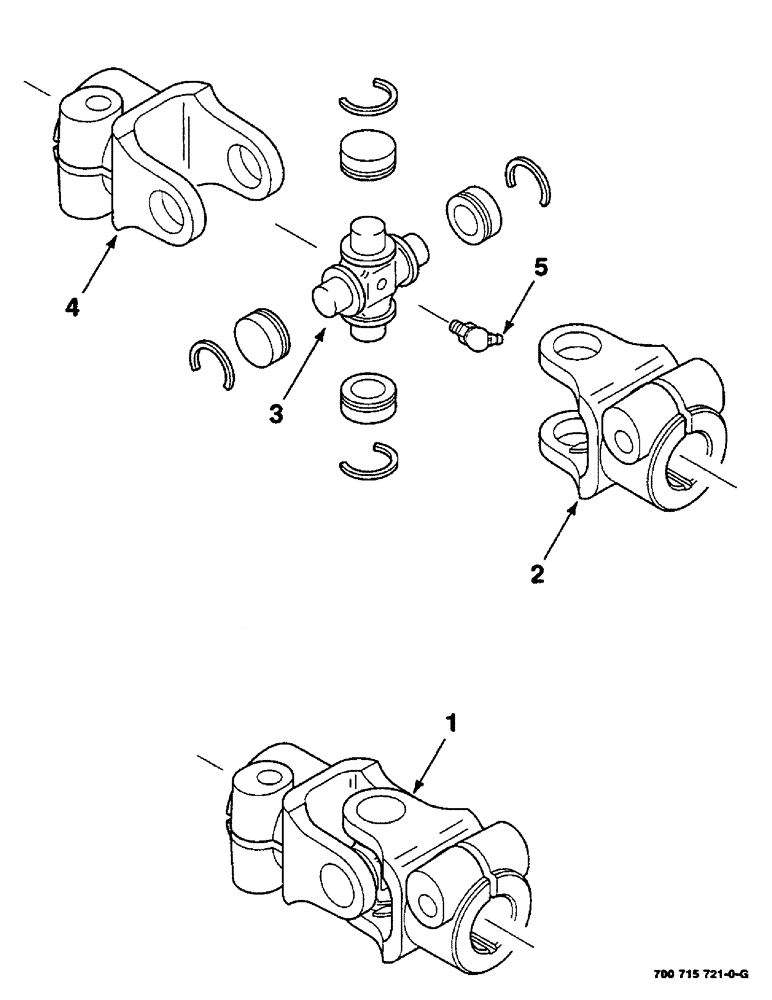 4
5
3
2
1
700 715 721-0-G