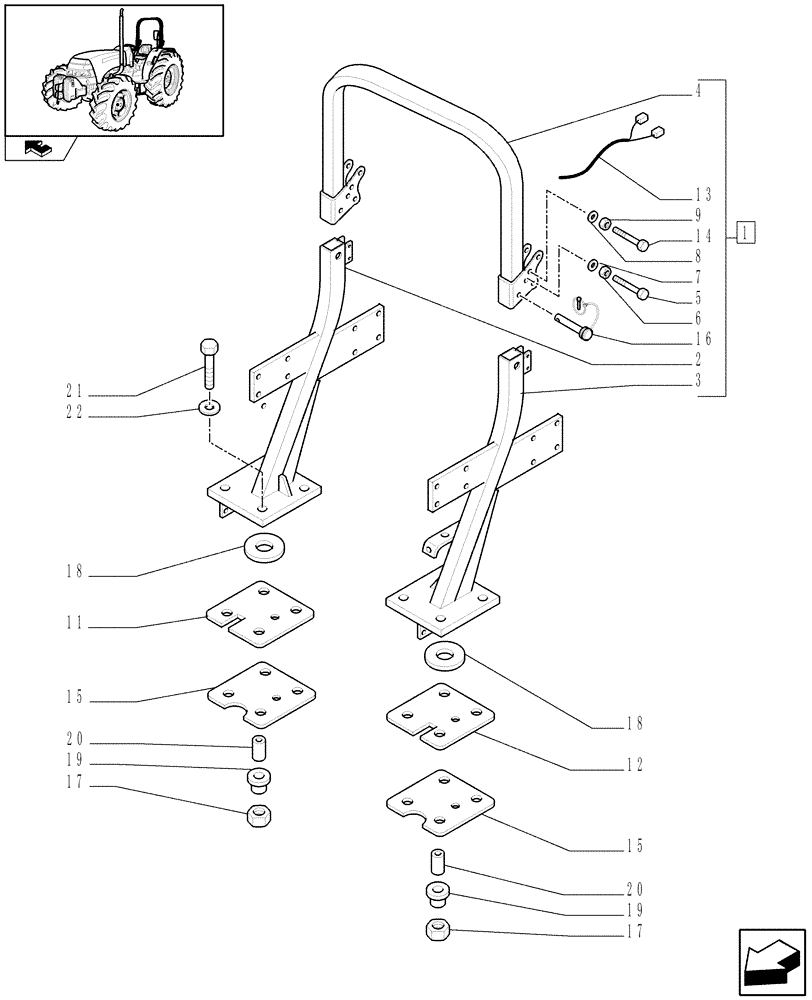 4
13
9
14
1
8
7
5
6
16
2
3
21
22
18
11
15
20
19
17
18
12
15
20
19
17