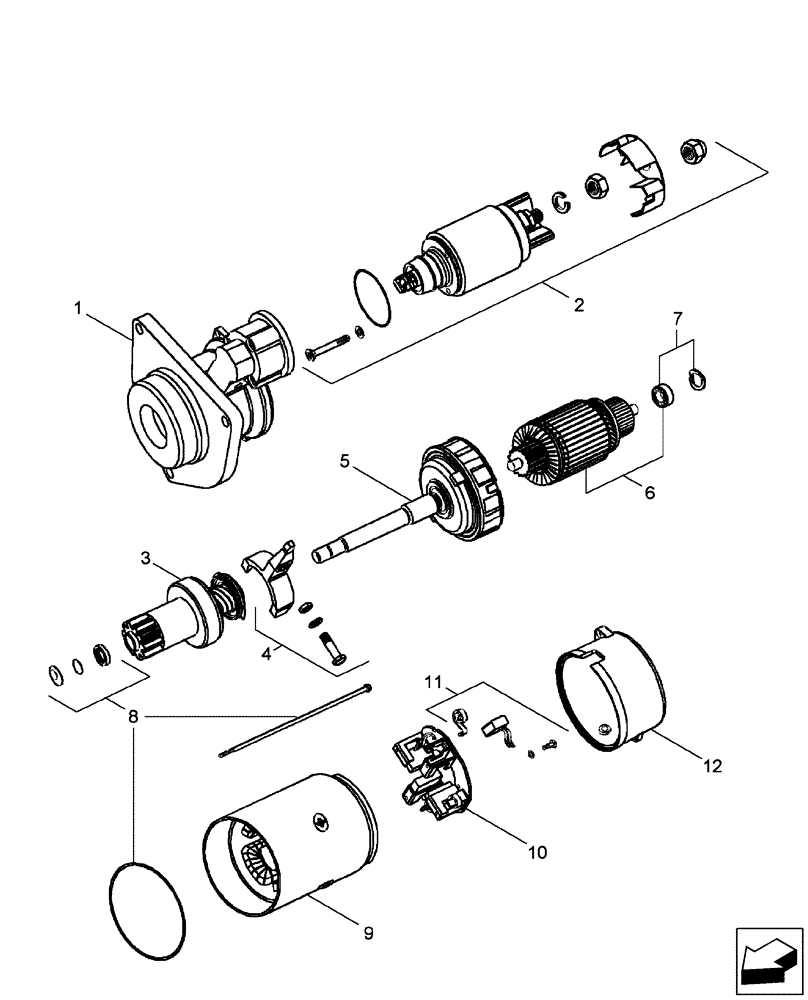 1
2
7
5
6
3
4
8
11
12
10
9