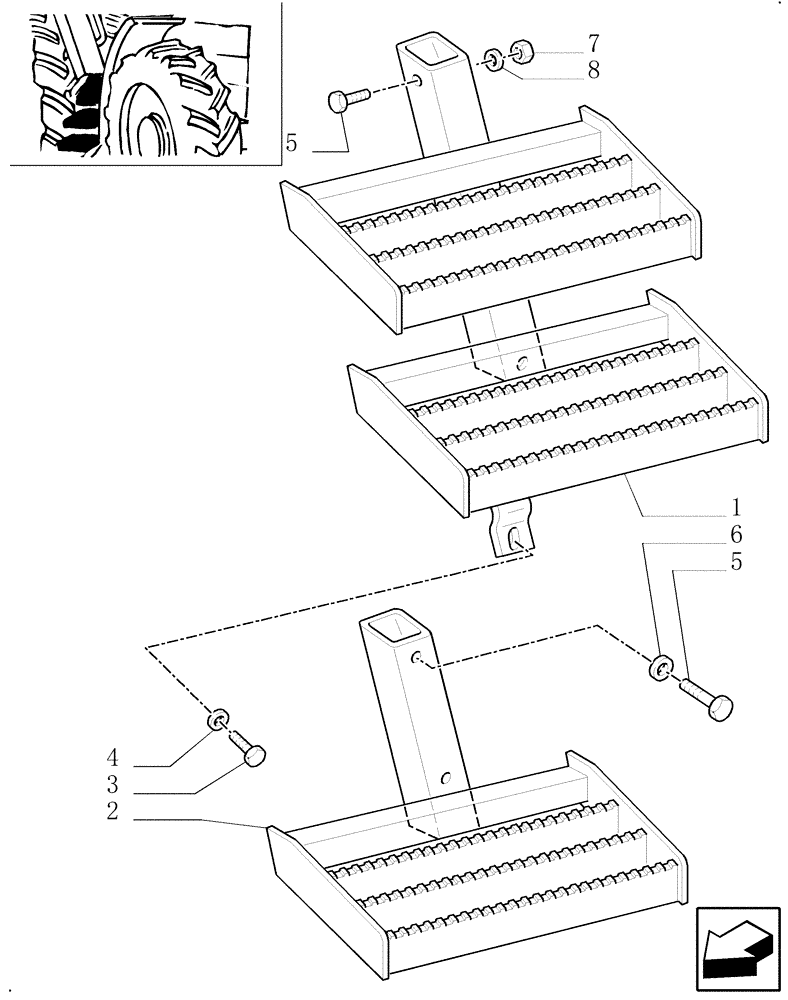 7
8
5
1
6
5
4
3
2