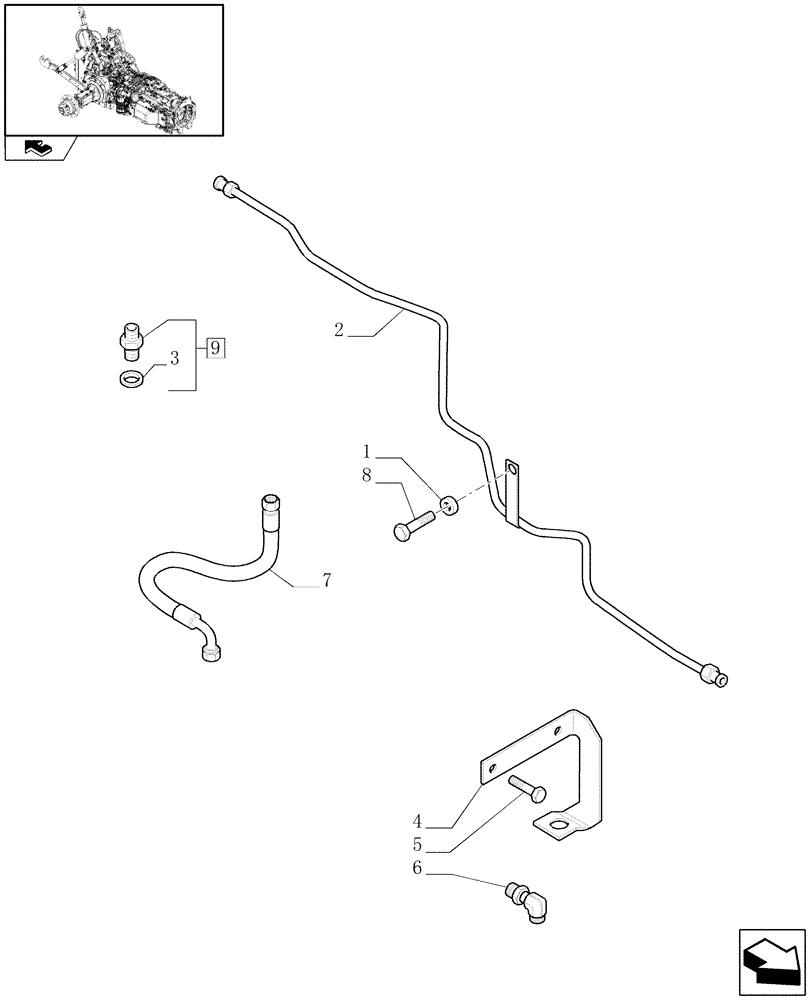 2

9

3

1

8

7

4

5

6