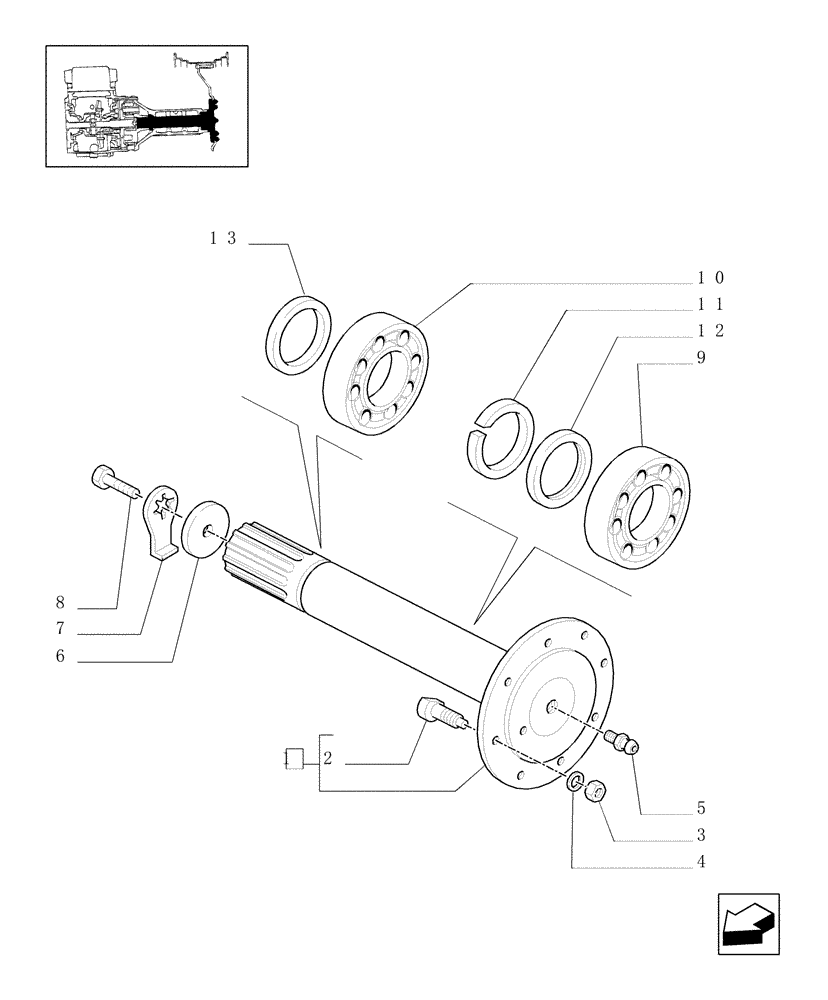 13
10
11
12
9
8
7
6
1
2
5
3
4