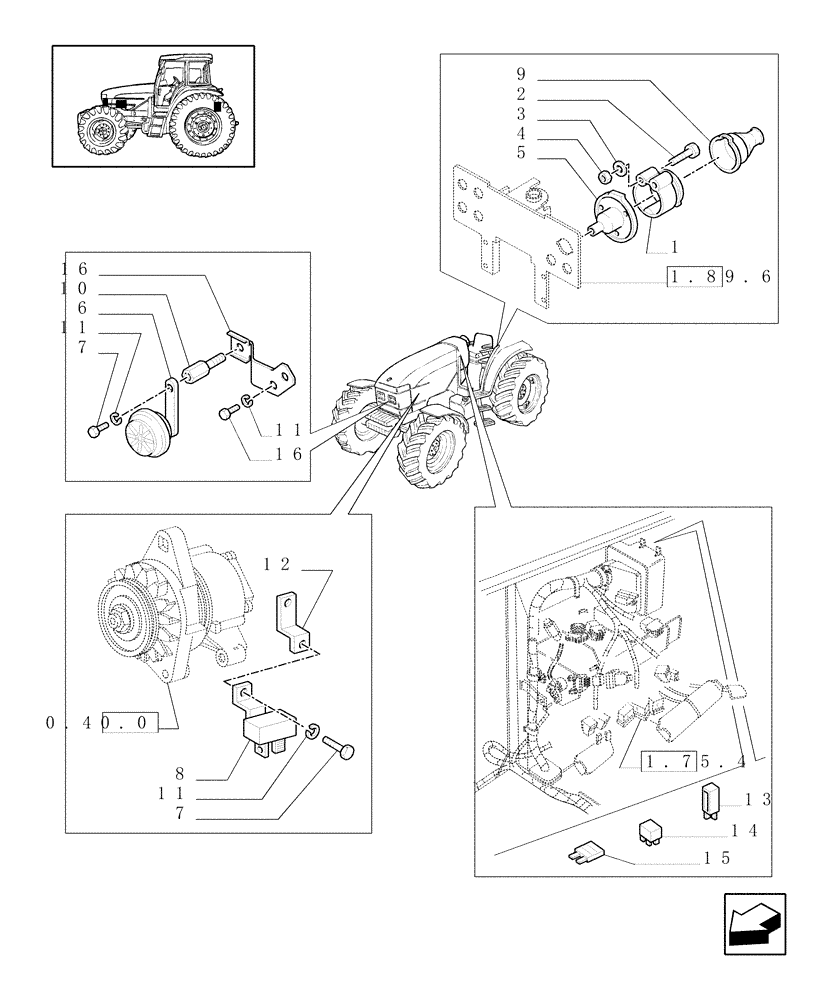 9
2
3
4
5
1
1.89.6
16
10
6
11
7
11
16
12
0.40.0
8
11
7
1.75.4
13
14
15