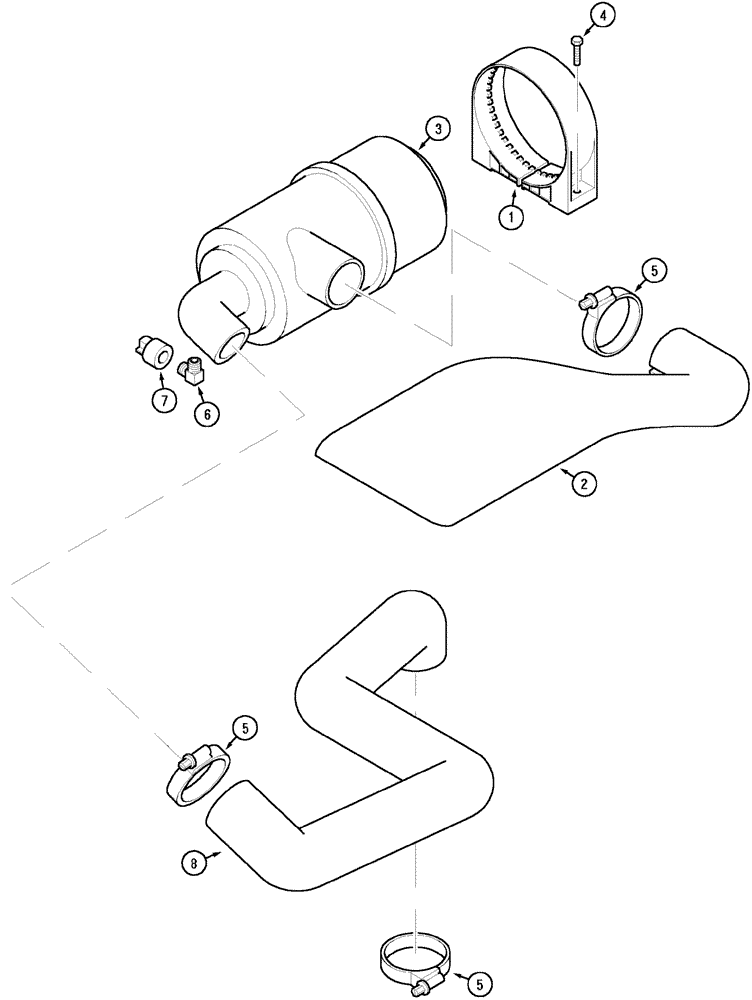 4
3
1
5
7
6
2
5
8
5