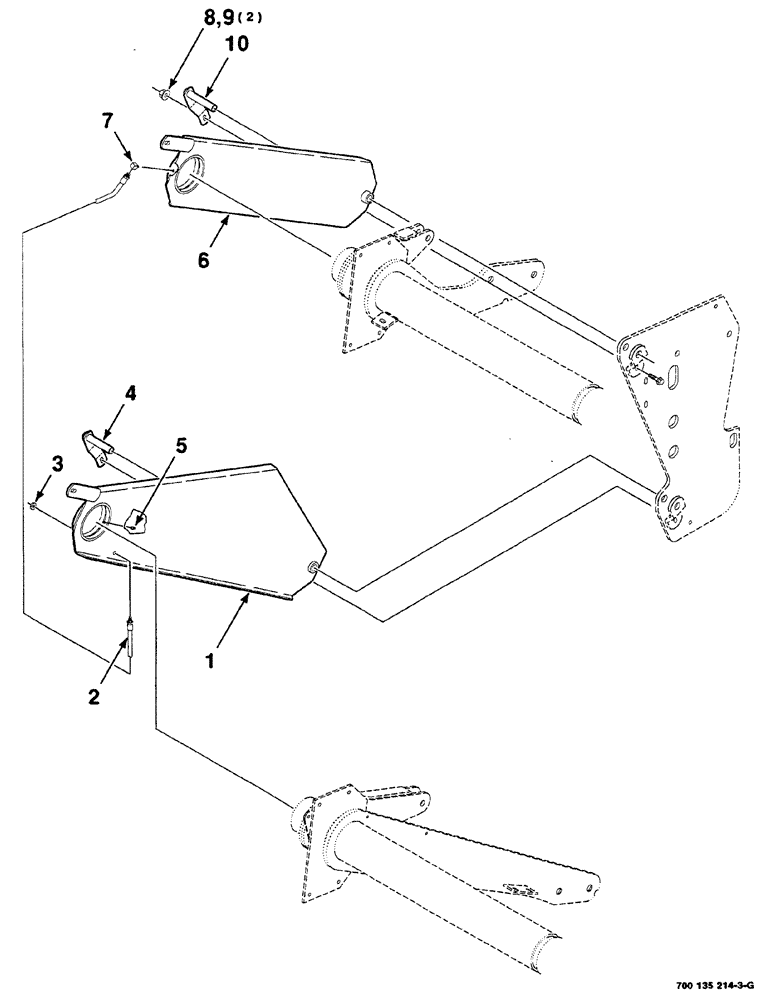 8,9 (2)
10
7
6
4
5
3
1
2
700 135 214-3-G