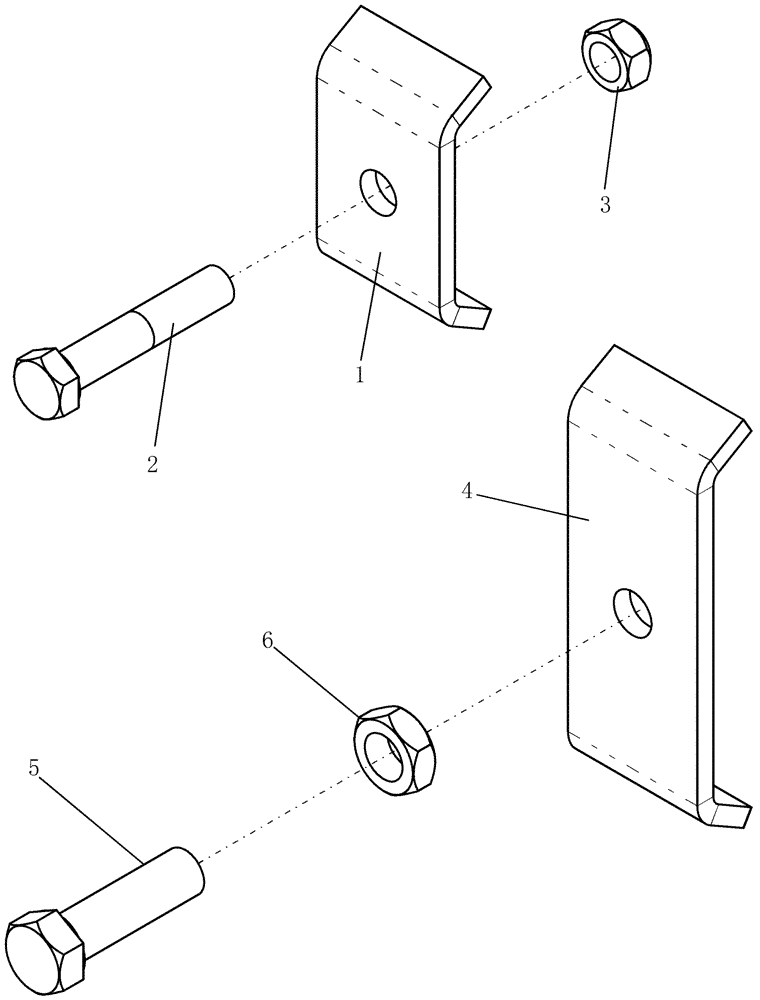 3
1
2
4
6
5