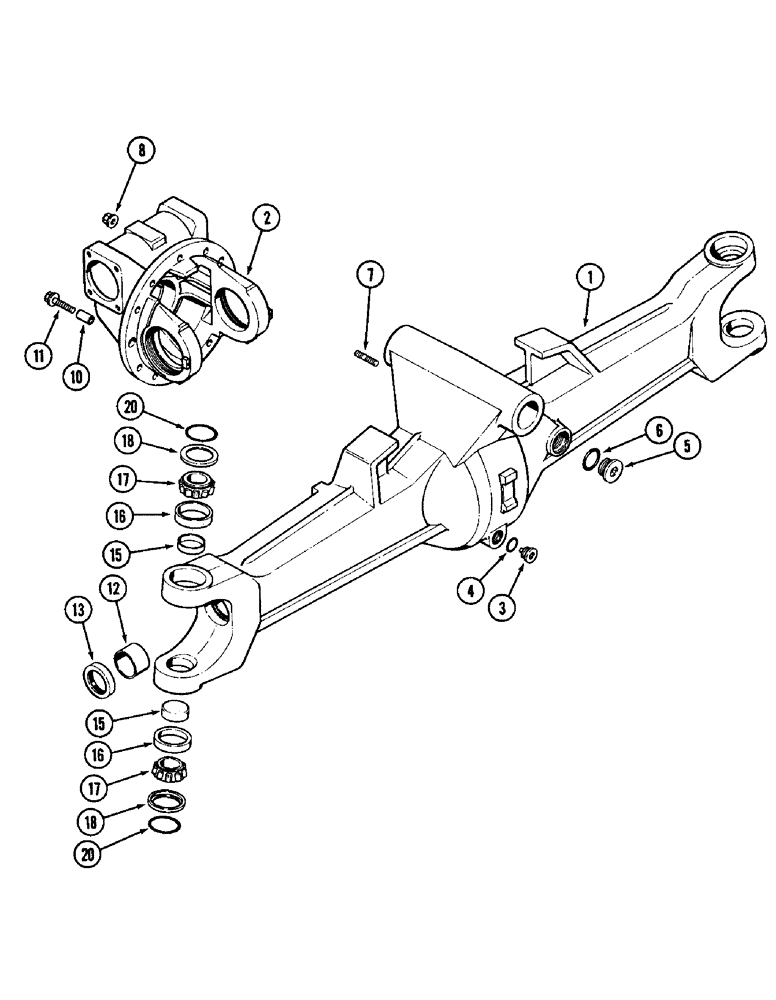 8
2
7
1
11
10
20
18
17
16
15
6
5
4
3
13
12
15
16
17
18
20