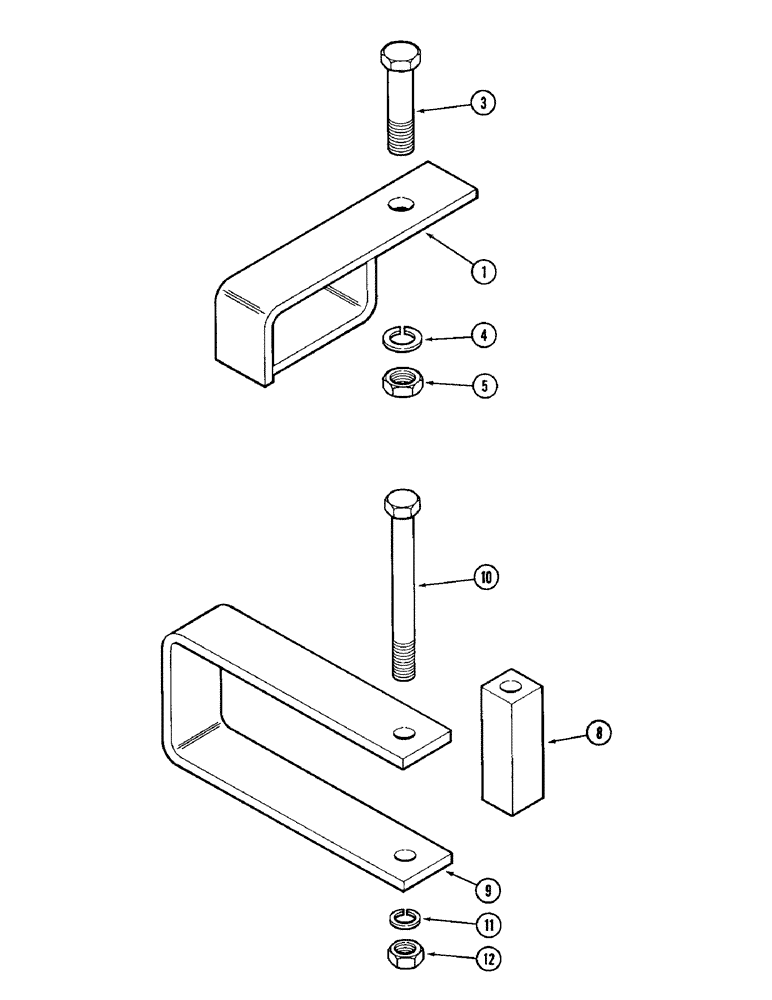 3
1
4
5
10
8
9
11
12