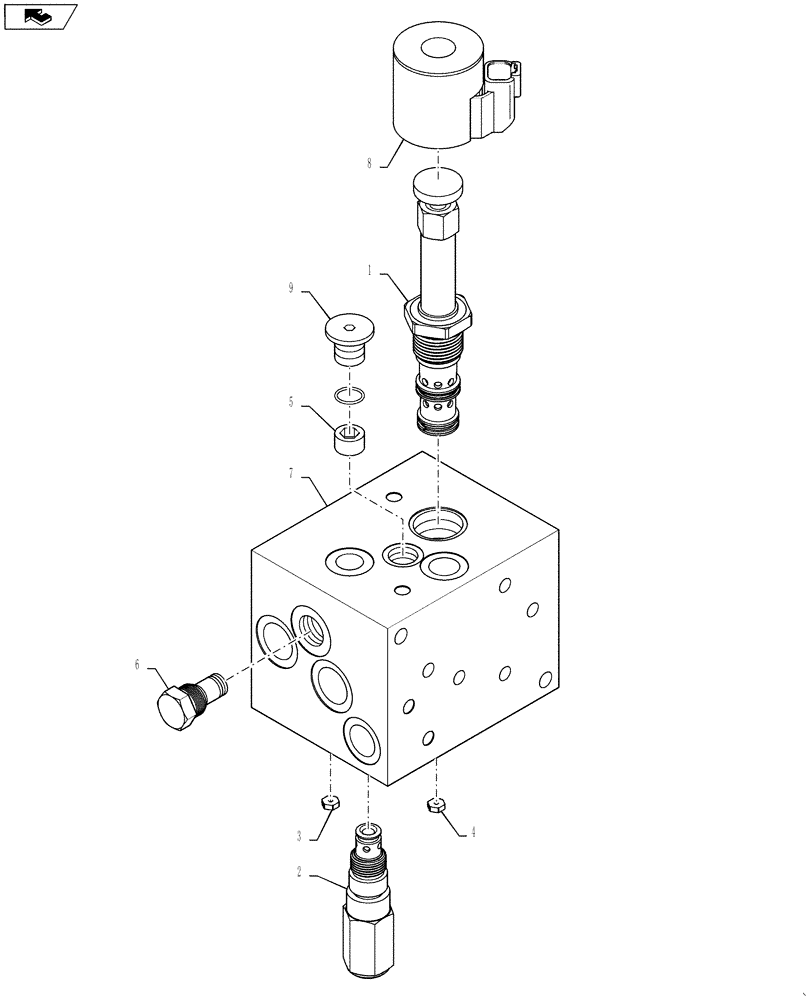 8
1
9
5
7
6
3
4
2