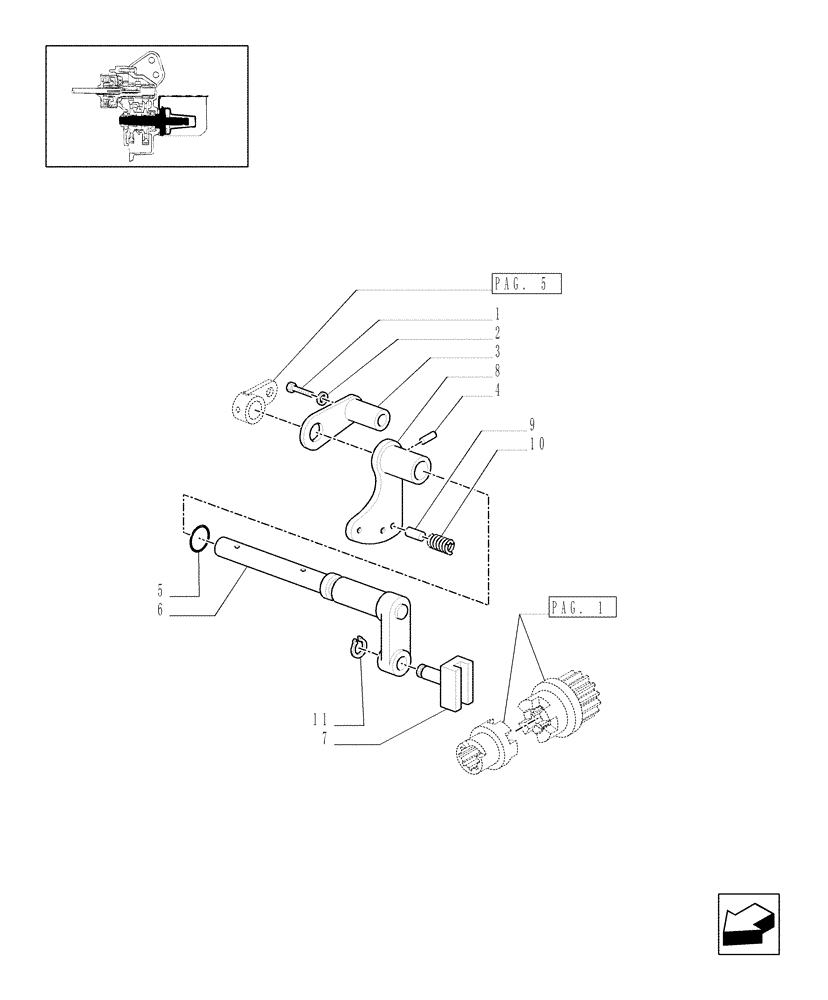 PAG. 5
1
2
3
8
4
9
10
5
6
PAG. 1
11
7