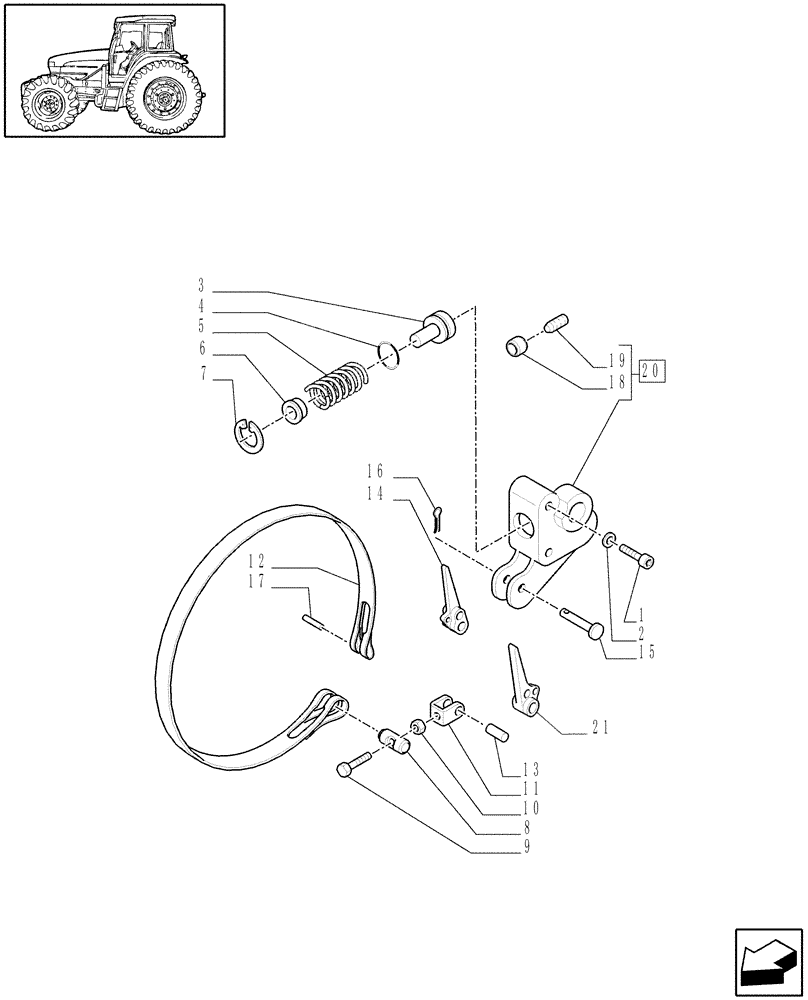 3
4
5
6
7
19
18
20
16
14
12
17
1
2
15
21
13
11
10
8
9