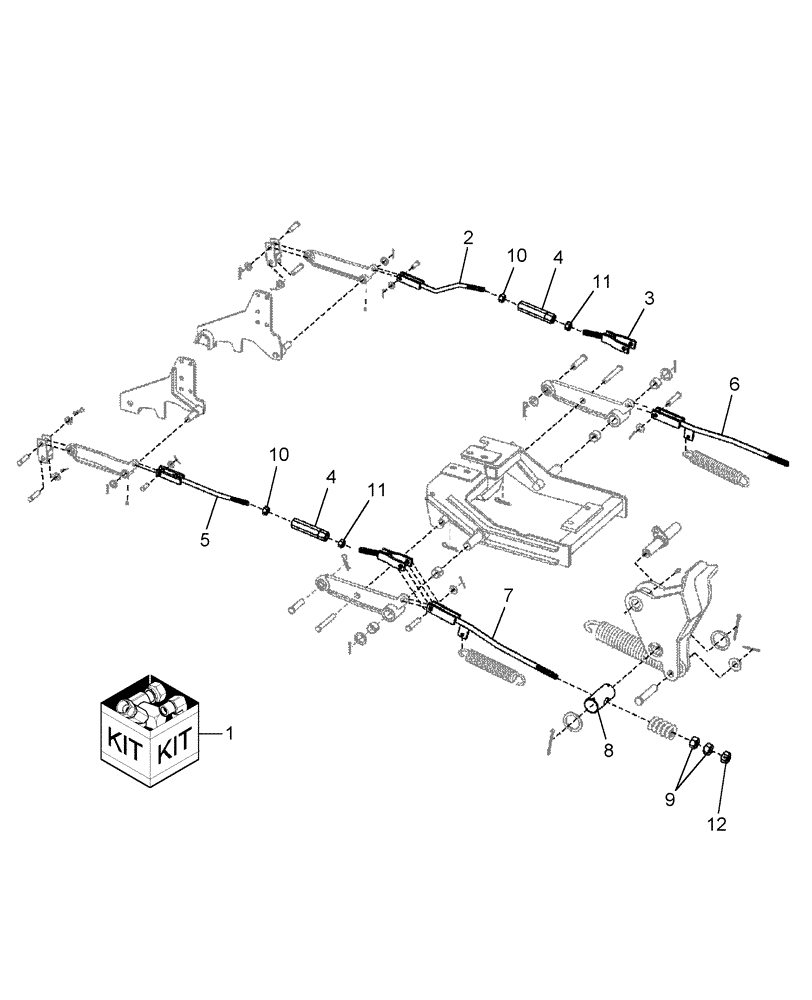 2
10
4
11
3
6
10
4
11
5
7
KIT KIT
1
8
9
12