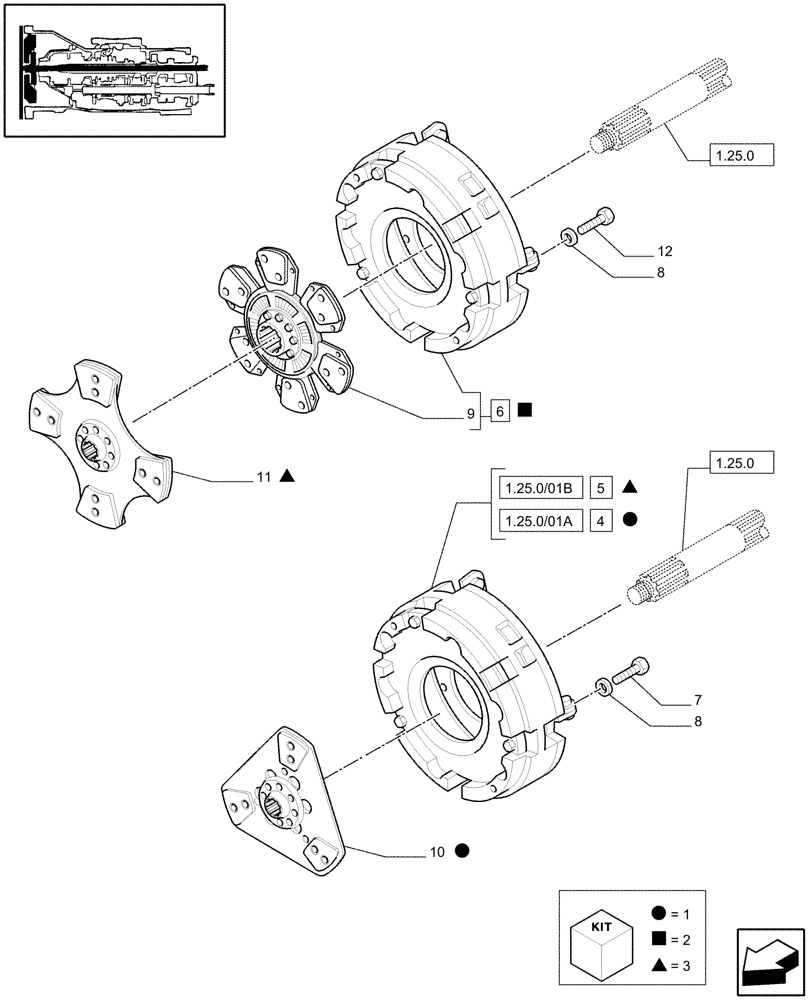 1.25.0

12

8

9 6 ■

11 ▲

1.25.0/01B 5 ▲

1.25.0/01A 4 ●

1.25.0

7

8

10 ●

KIT

● = 1

■ = 2

▲ = 3