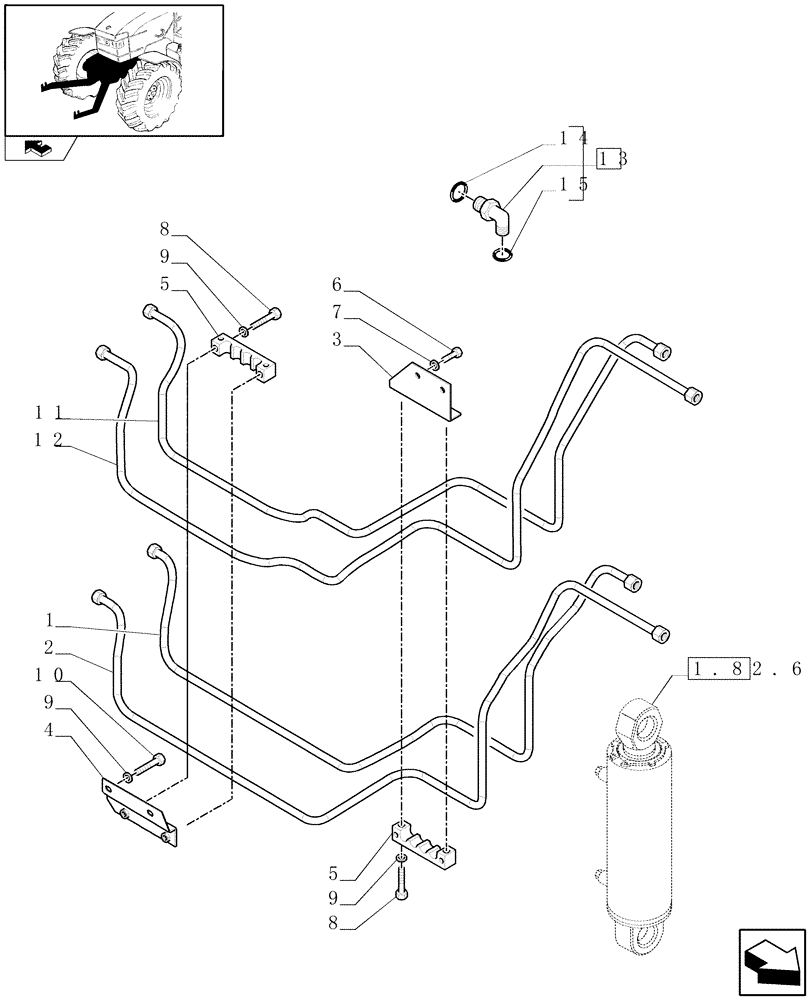 14
13
15
8
9
5
6
7
3
11
12
1
2
10
9
4
1.82.6
5
9
8