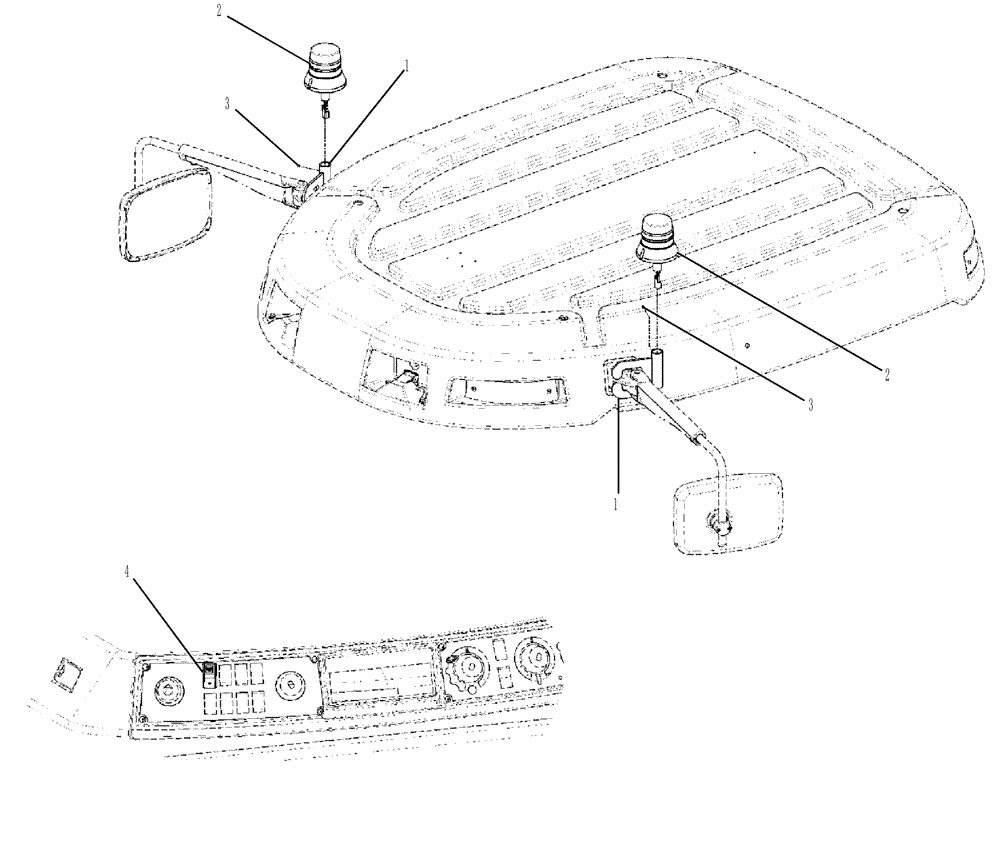 2
1
3
2
3
1
4