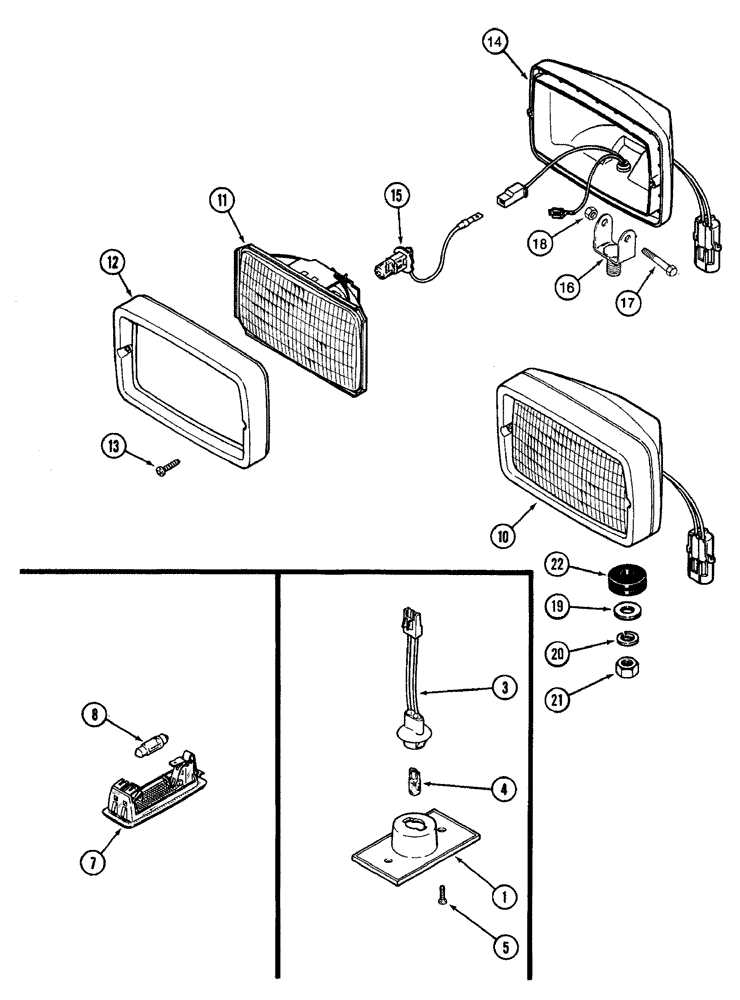 14
11
15
12
18
16
17
13
10
22
19
20
21
3
8
4
7
1
5